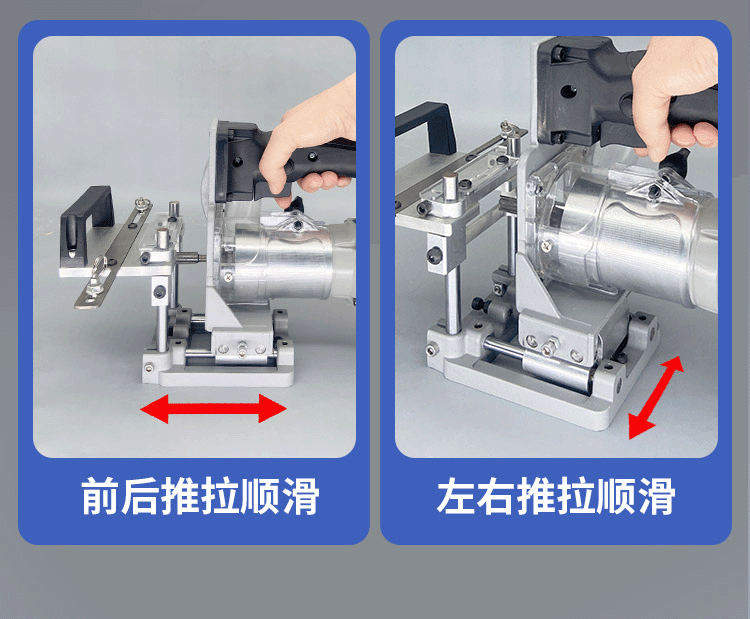 前后推拉顺滑

左右推拉顺滑