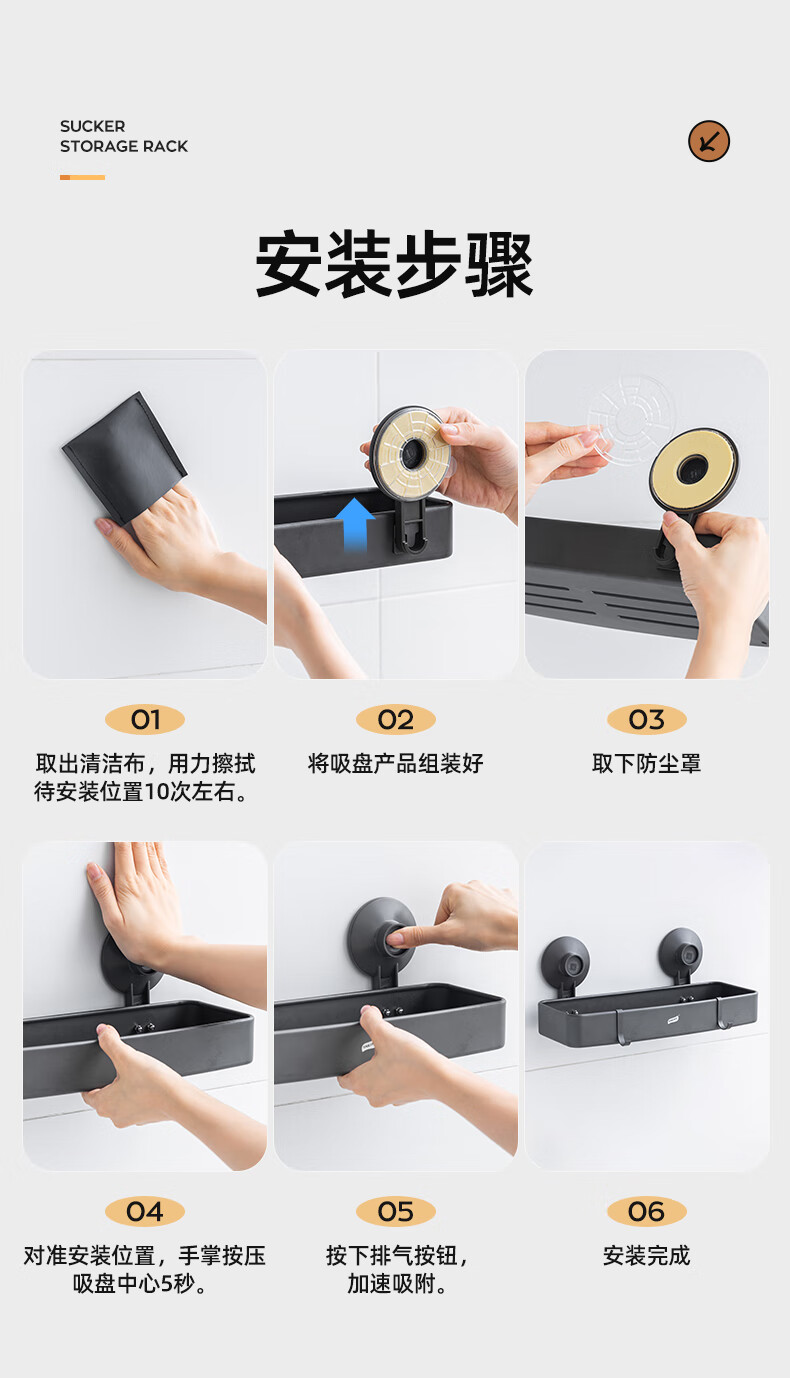 SUCKER
STORAGE RACK

安装步骤

01
取出清洁布，用力擦拭待安装位置10次左右。

02
将吸盘产品组装好

03
取下防尘罩

04
对准安装位置，手掌按压吸盘中心5秒。

05
按下排气按钮，加速吸附。

06
安装完成