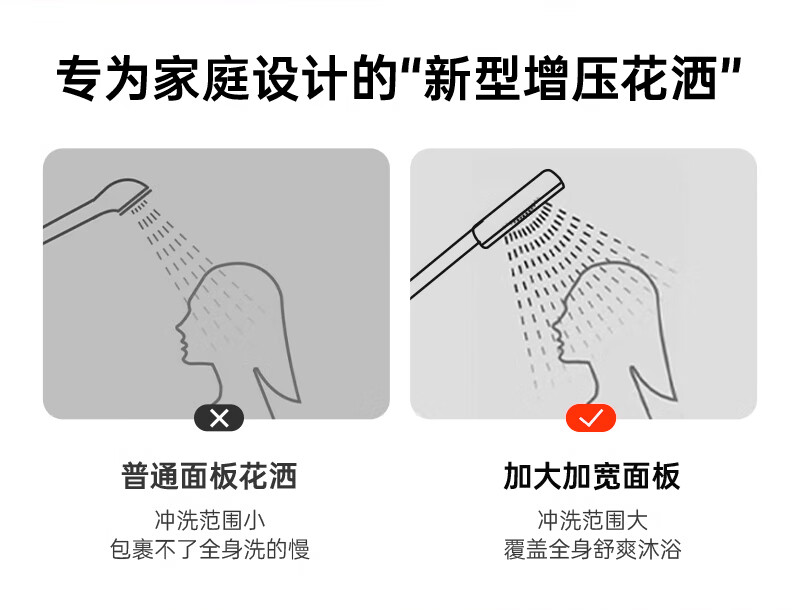 专为家庭设计的“新型增压花洒”

普通面板花洒

冲洗范围小
包裹不了全身洗的慢

加大加宽面板

冲洗范围大
覆盖全身舒爽沐浴