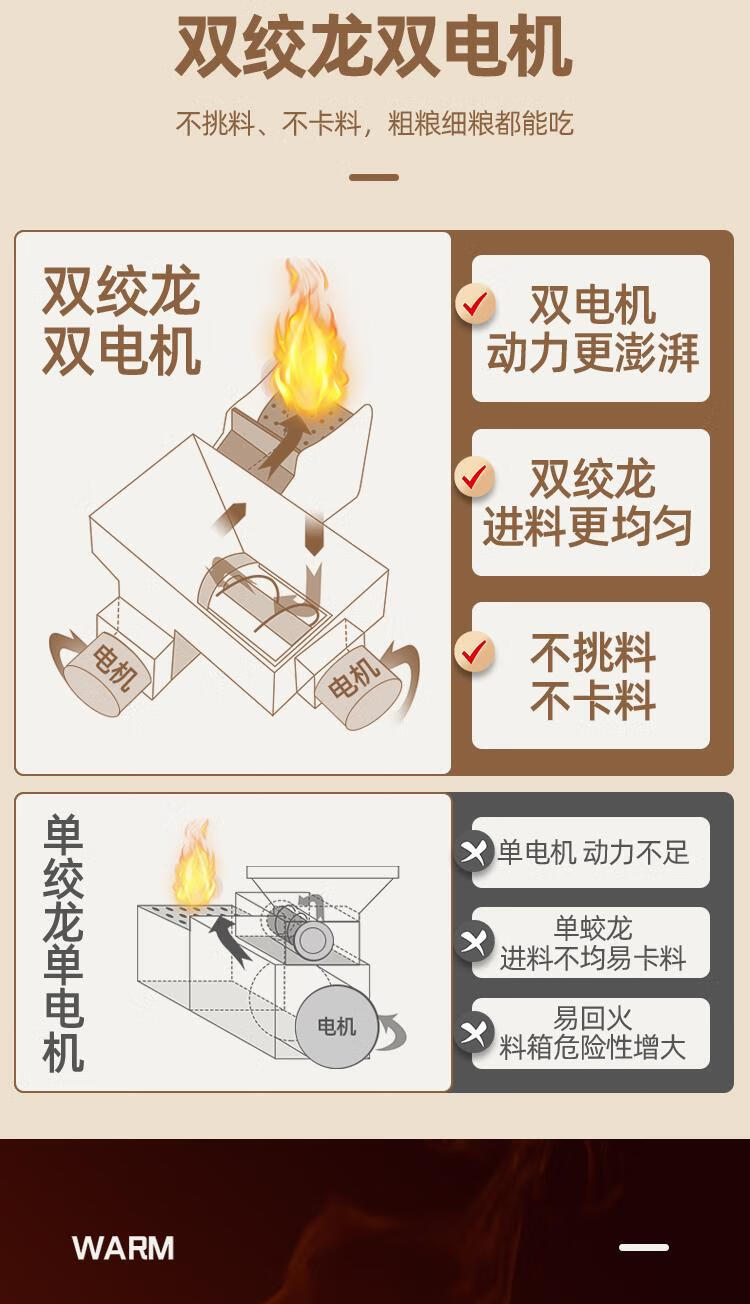 双绞龙双电机

不挑料、不卡料，粗粮细粮都能吃

双绞龙
双电机

电机

电机

双电机
动力更澎湃

双绞龙
进料更均匀

不挑料
不卡料

单绞龙单电机

电机

单电机 动力不足

单蛟龙
进料不均易卡料

易回火
料箱危险性增大

WARM