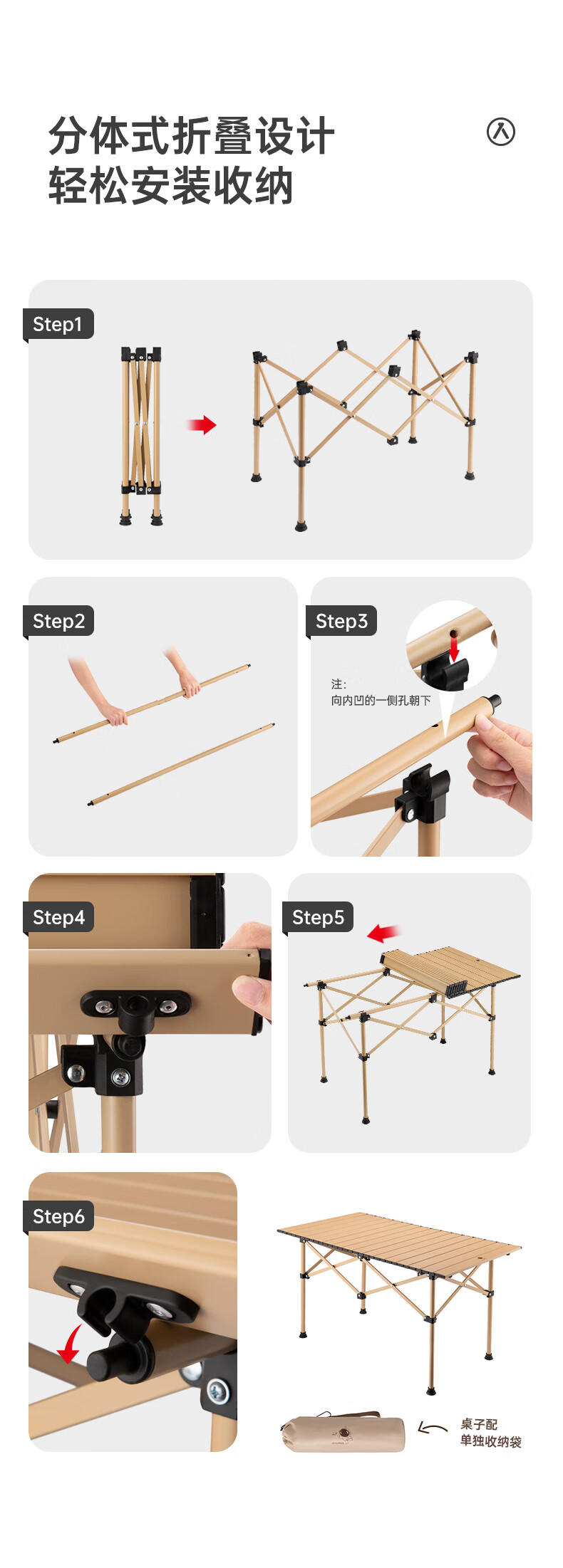 分体式折叠设计
轻松安装收纳

Step1

Step2

Step3

注：
向内凹的一侧孔朝下

Step4

Step5

Step6

桌子配
单独收纳袋