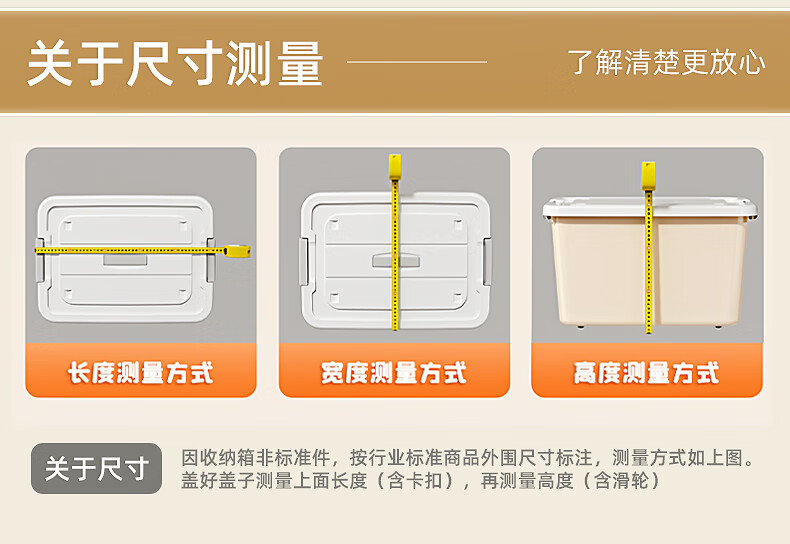 关于尺寸测量

了解清楚更放心

长度测量方式

宽度测量方式

高度测量方式

关于尺寸

因收纳箱非标准件，按行业标准商品外围尺寸标注，测量方式如上图。盖好盖子测量上面长度（含卡扣），再测量高度（含滑轮）