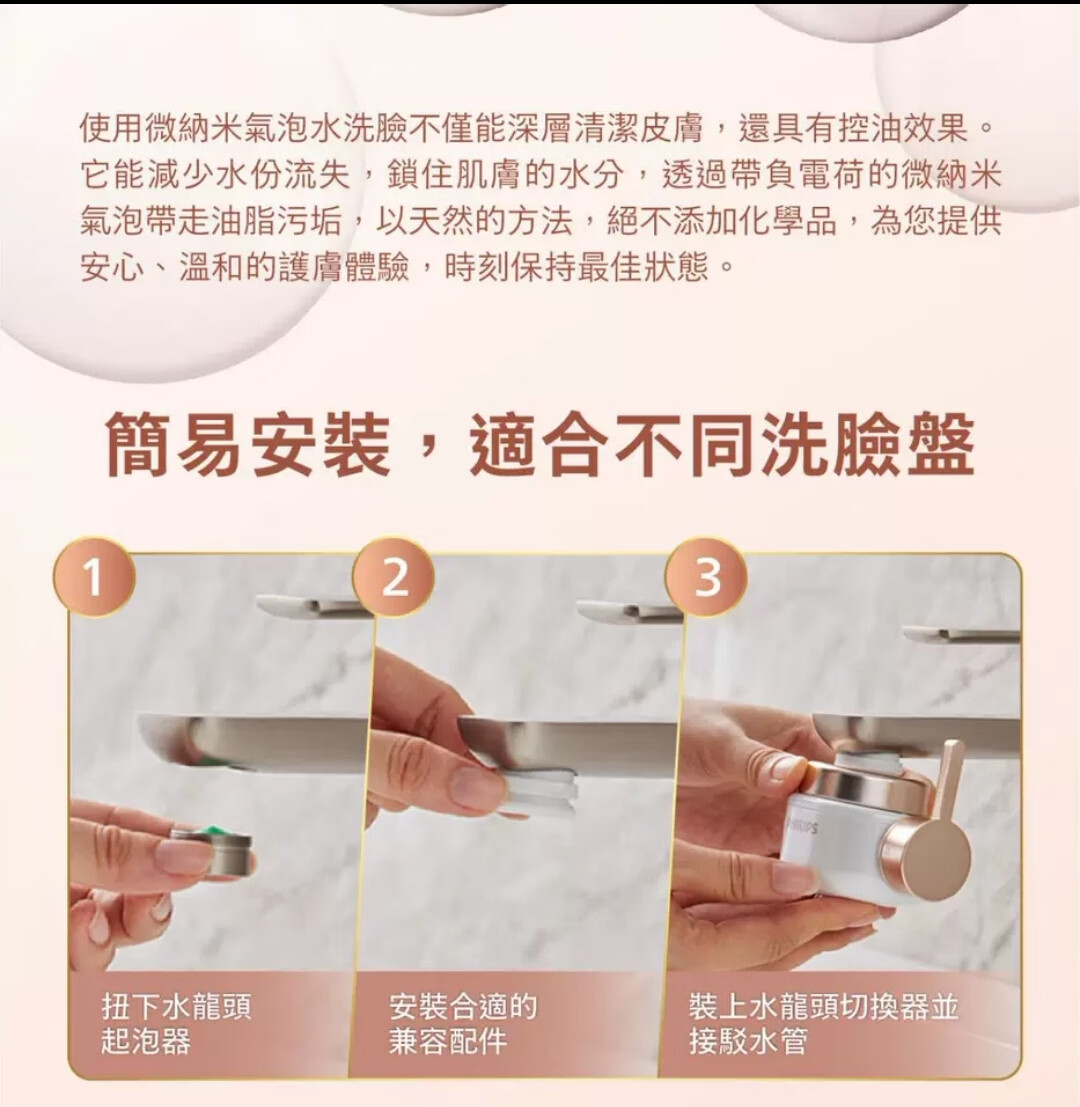 使用微納米氣泡水洗臉不僅能深層清潔皮膚，還具有控油效果。它能減少水份流失，鎖住肌膚的水分，透過帶負電荷的微納米氣泡帶走油脂污垢，以天然的方法，絕不添加化學品，為您提供安心、溫和的護膚體驗，時刻保持最佳狀態。

簡易安裝，適合不同洗臉盤

1

扭下水龍頭起泡器

2

安裝合適的兼容配件

3

PHILIPS

裝上水龍頭切換器並接駁水管