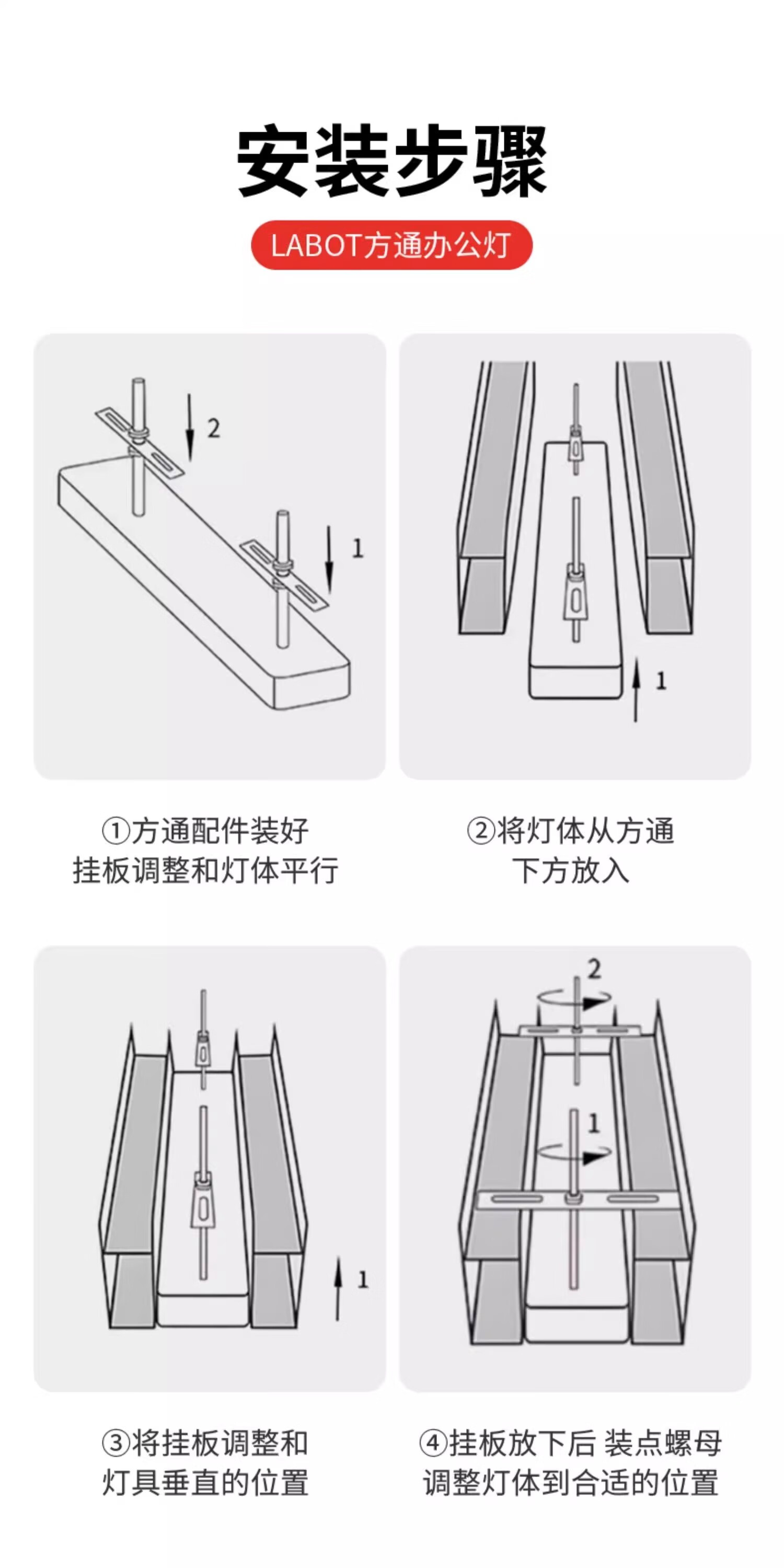 安装步骤

LABOT方通办公灯

2

1

1

①方通配件装好
挂板调整和灯体平行

②将灯体从方通
下方放入

1

2

1

③将挂板调整和
灯具垂直的位置

④挂板放下后 装点螺母
调整灯体到合适的位置