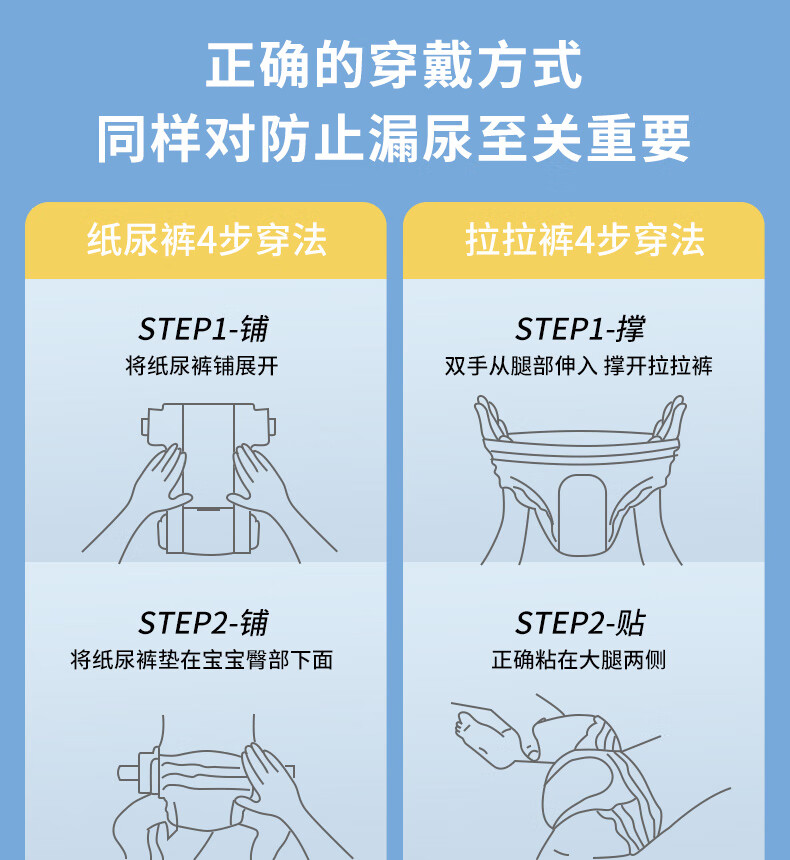 正确的穿戴方式
同样对防止漏尿至关重要

纸尿裤4步穿法

STEP1-铺
将纸尿裤铺展开

STEP2-铺
将纸尿裤垫在宝宝臀部下面

拉拉裤4步穿法

STEP1-撑
双手从腿部伸入 撑开拉拉裤

STEP2-贴
正确粘在大腿两侧