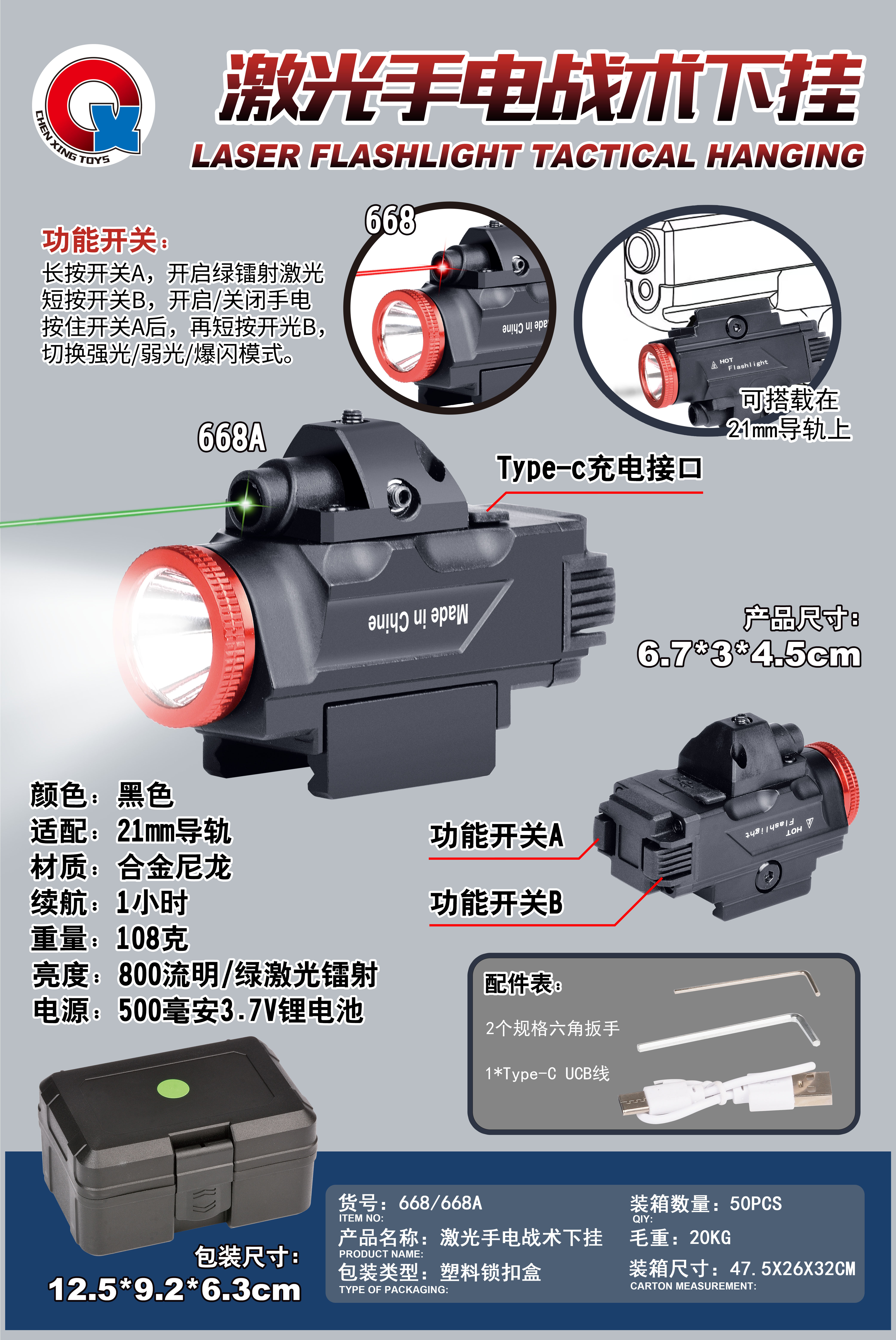 CHEN XING TOYS

激光手电战术下挂

LASER FLASHLIGHT TACTICAL HANGING

功能开关:
长按开关A，开启绿镭射激光
短按开关B，开启/关闭手电
按住开关A后，再短按开光B，
切换强光/弱光/爆闪模式。

668

Made in Chine

HOT Flashlight

可搭载在
21mm导轨上

668A

Type-c充电接口

Made in Chine

产品尺寸:
6.7*3*4.5cm

颜色：黑色
适配：21mm导轨
材质：合金尼龙
续航：1小时
重量：108克
亮度：800流明/绿激光镭射
电源：500毫安3.7V锂电池

功能开关A

功能开关B

HOT Flashlight

配件表:
2个规格六角扳手
1*Type-C UCB线

包装尺寸:
12.5*9.2*6.3cm

货号：668/668A
ITEM NO:
产品名称：激光手电战术下挂
PRODUCT NAME:
包装类型：塑料锁扣盒
TYPE OF PACKAGING:

装箱数量：50PCS
QIY:
毛重：20KG
装箱尺寸：47.5X26X32CM
CARTON MEASUREMENT: