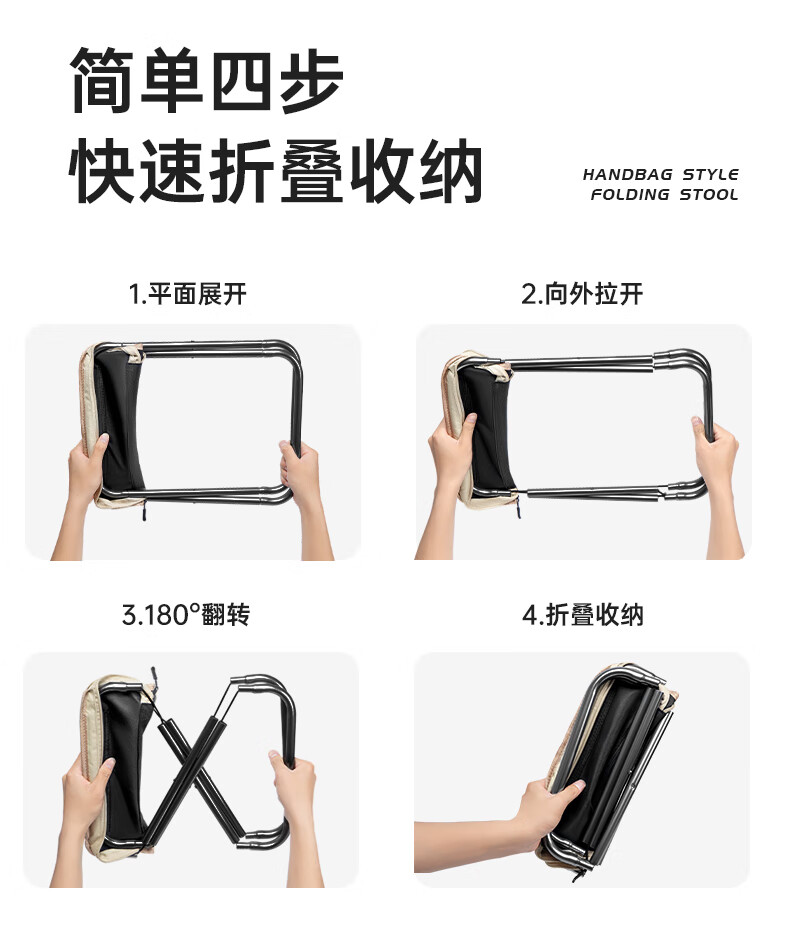 简单四步
快速折叠收纳

HANDBAG STYLE
FOLDING STOOL

1.平面展开

2.向外拉开

3.180°翻转

4.折叠收纳