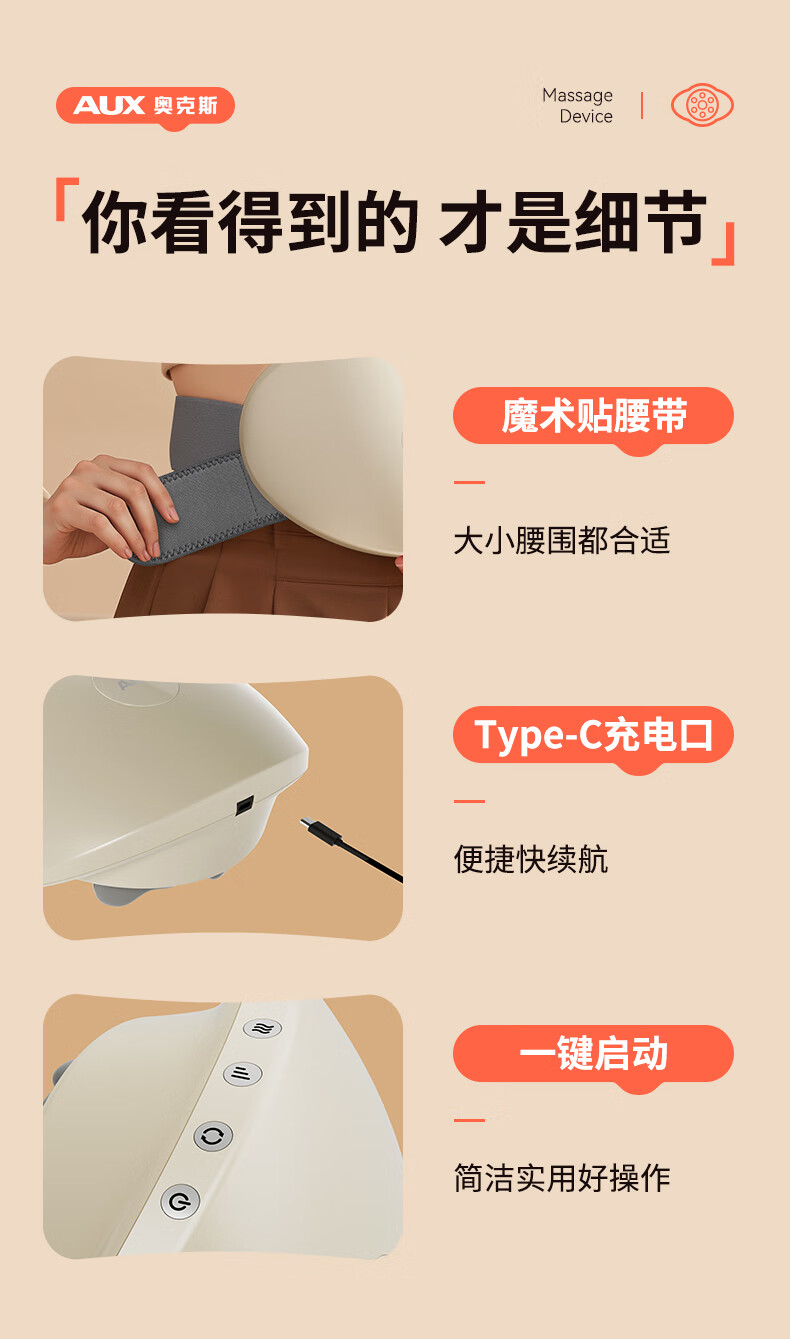 AUX 奥克斯

Massage Device

「你看得到的 才是细节」

魔术贴腰带

大小腰围都合适

Type-C充电口

便捷快续航

一键启动

简洁实用好操作