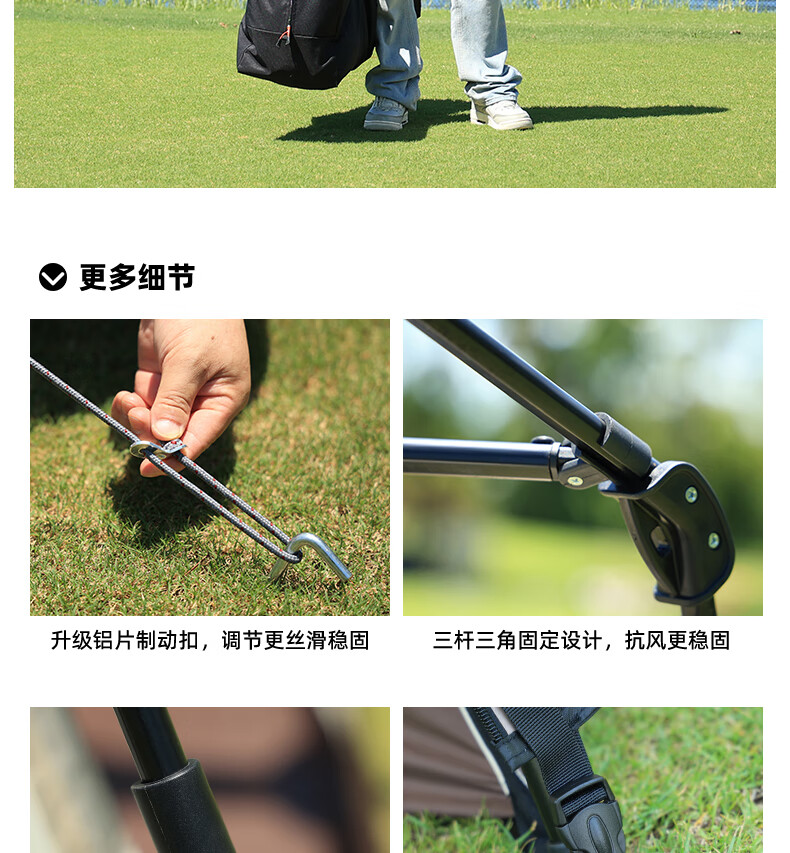 更多细节

升级铝片制动扣，调节更丝滑稳固

三杆三角固定设计，抗风更稳固