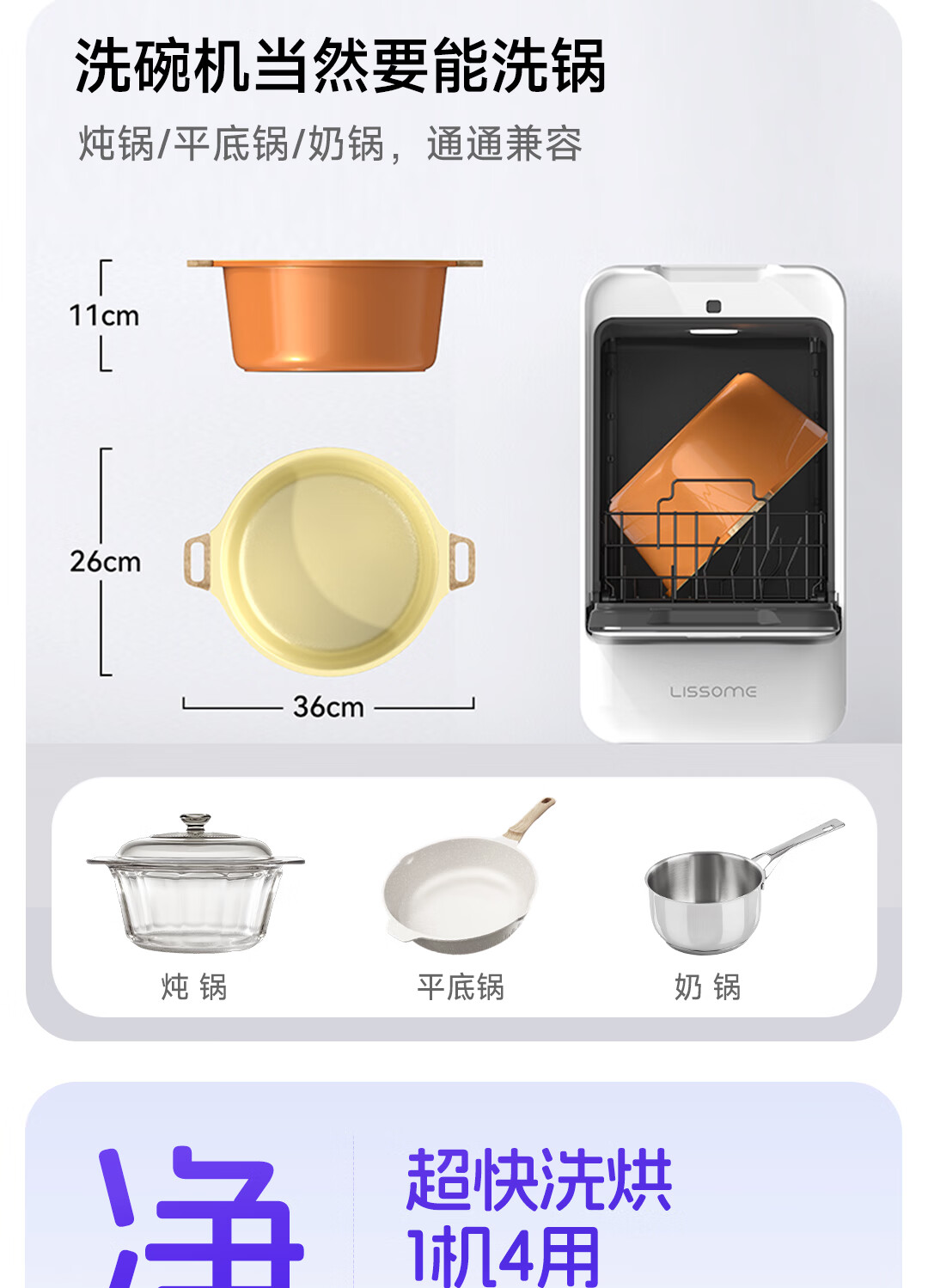 洗碗机当然要能洗锅

炖锅/平底锅/奶锅，通通兼容

11cm

26cm

36cm

LISSOME

炖 锅

平底锅

奶 锅

净

超快洗烘
1机4用