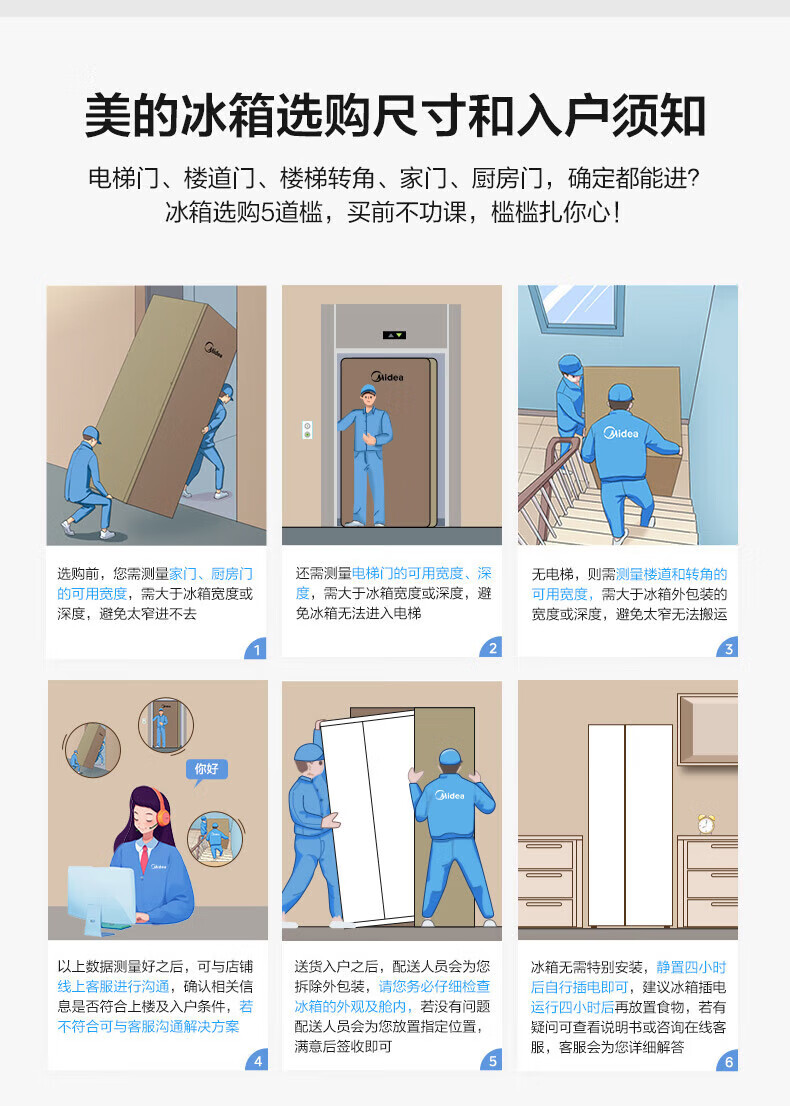 美的冰箱选购尺寸和入户须知

电梯门、楼道门、楼梯转角、家门、厨房门，确定都能进？
冰箱选购5道槛，买前不功课，槛槛扎你心！

Midea

选购前，您需测量家门、厨房门的可用宽度，需大于冰箱宽度或深度，避免太窄进不去

1

Midea

还需测量电梯门的可用宽度、深度，需大于冰箱宽度或深度，避免冰箱无法进入电梯

2

Midea

无电梯，则需测量楼道和转角的可用宽度，需大于冰箱外包装的宽度或深度，避免太窄无法搬运

3

你好

以上数据测量好之后，可与店铺线上客服进行沟通，确认相关信息是否符合上楼及入户条件，若不符合可与客服沟通解决方案

4

Midea

送货入户之后，配送人员会为您拆除外包装，请您务必仔细检查冰箱的外观及舱内，若没有问题配送人员会为您放置指定位置，满意后签收即可

5

冰箱无需特别安装，静置四小时后自行插电即可，建议冰箱插电运行四小时后再放置食物，若有疑问可查看说明书或咨询在线客服，客服会为您详细解答

6