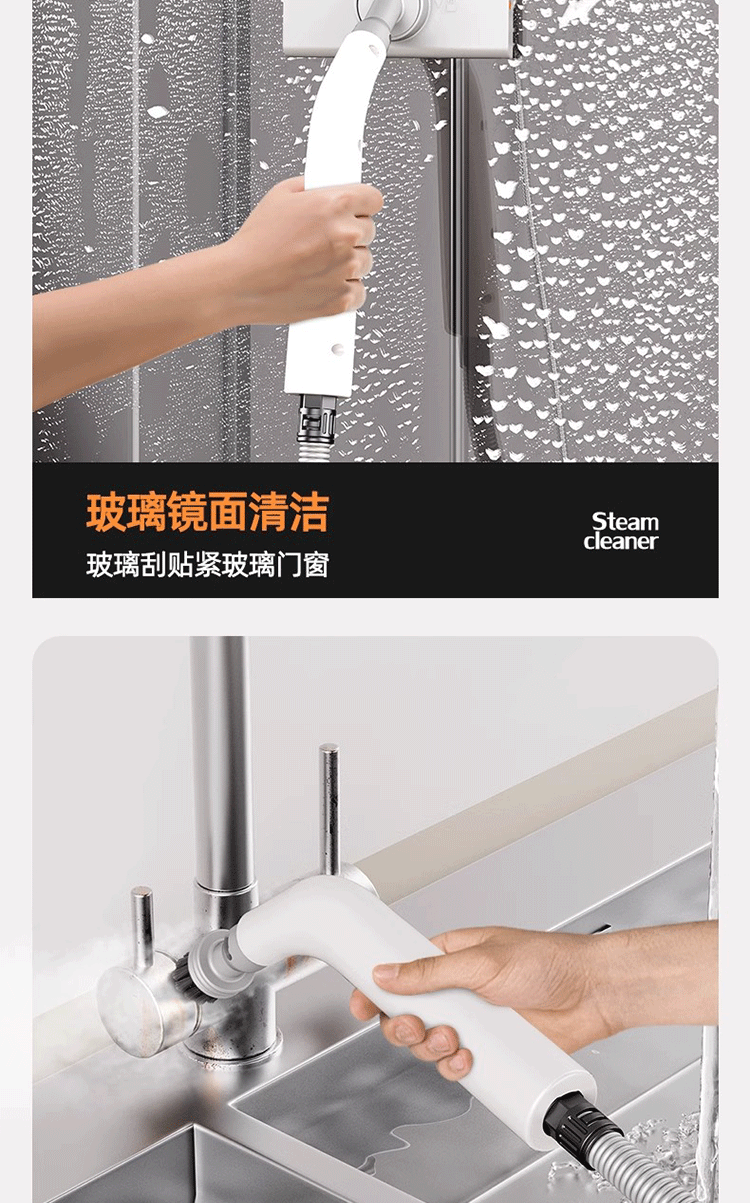 玻璃镜面清洁

玻璃刮贴紧玻璃门窗

Steam cleaner