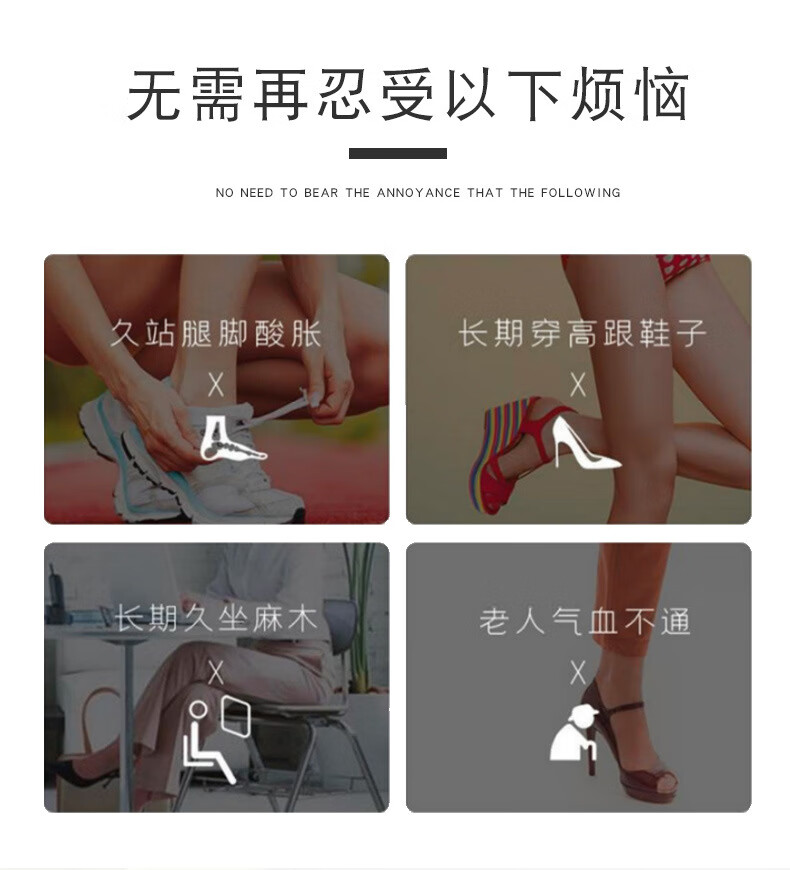 无需再忍受以下烦恼

NO NEED TO BEAR THE ANNOYANCE THAT THE FOLLOWING

久站腿脚酸胀

X

长期穿高跟鞋子

X

长期久坐麻木

X

老人气血不通

X