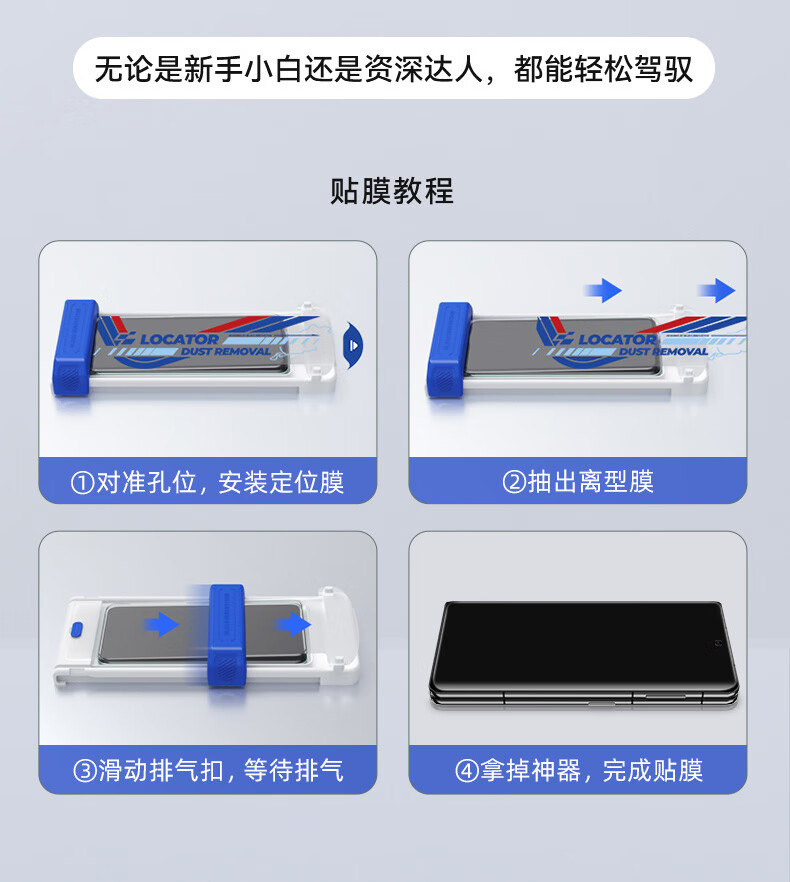 无论是新手小白还是资深达人，都能轻松驾驭

贴膜教程

LOCATOR
DUST REMOVAL

①对准孔位，安装定位膜

LOCATOR
DUST REMOVAL

②抽出离型膜

③滑动排气扣，等待排气

④拿掉神器，完成贴膜