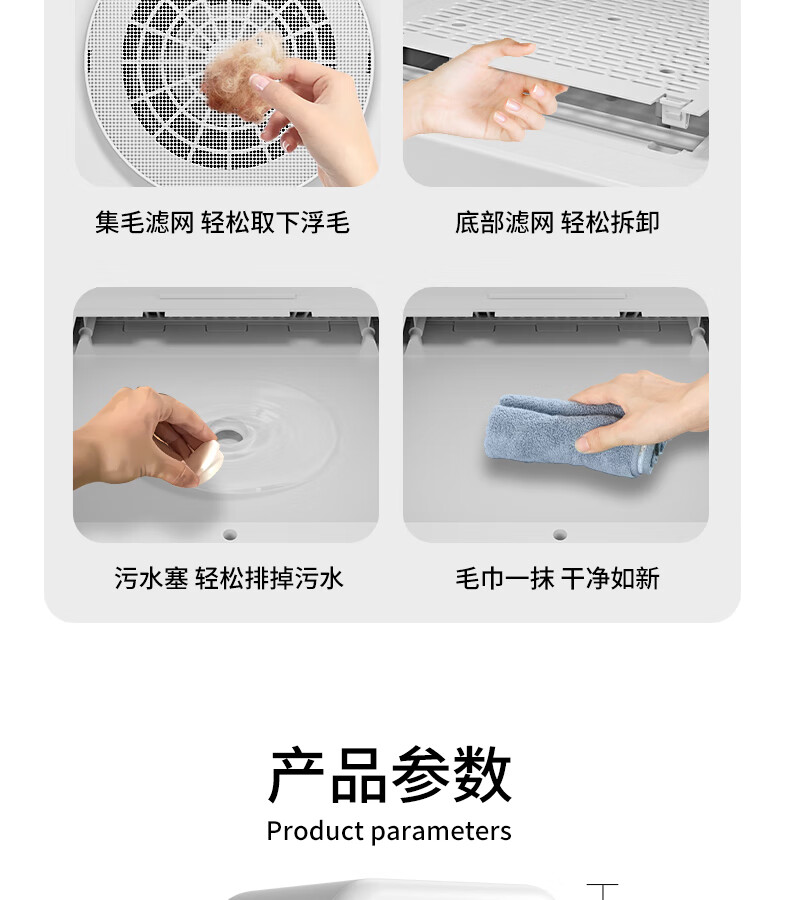 集毛滤网 轻松取下浮毛

底部滤网 轻松拆卸

污水塞 轻松排掉污水

毛巾一抹 干净如新

产品参数

Product parameters