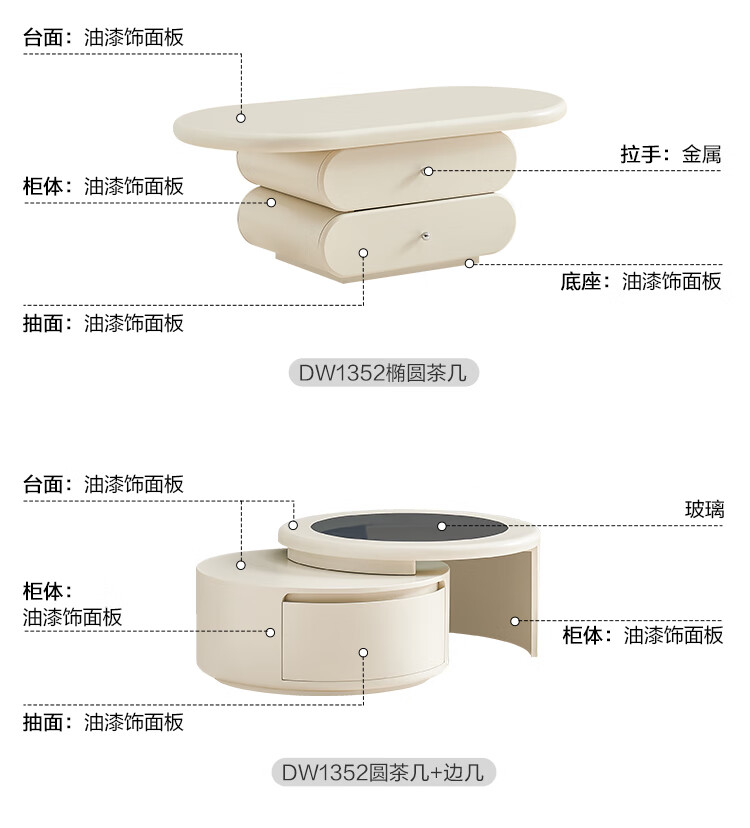 台面：油漆饰面板

拉手：金属

柜体：油漆饰面板

底座：油漆饰面板

抽面：油漆饰面板

DW1352椭圆茶几

台面：油漆饰面板

玻璃

柜体：
油漆饰面板

柜体：油漆饰面板

抽面：油漆饰面板

DW1352圆茶几+边几