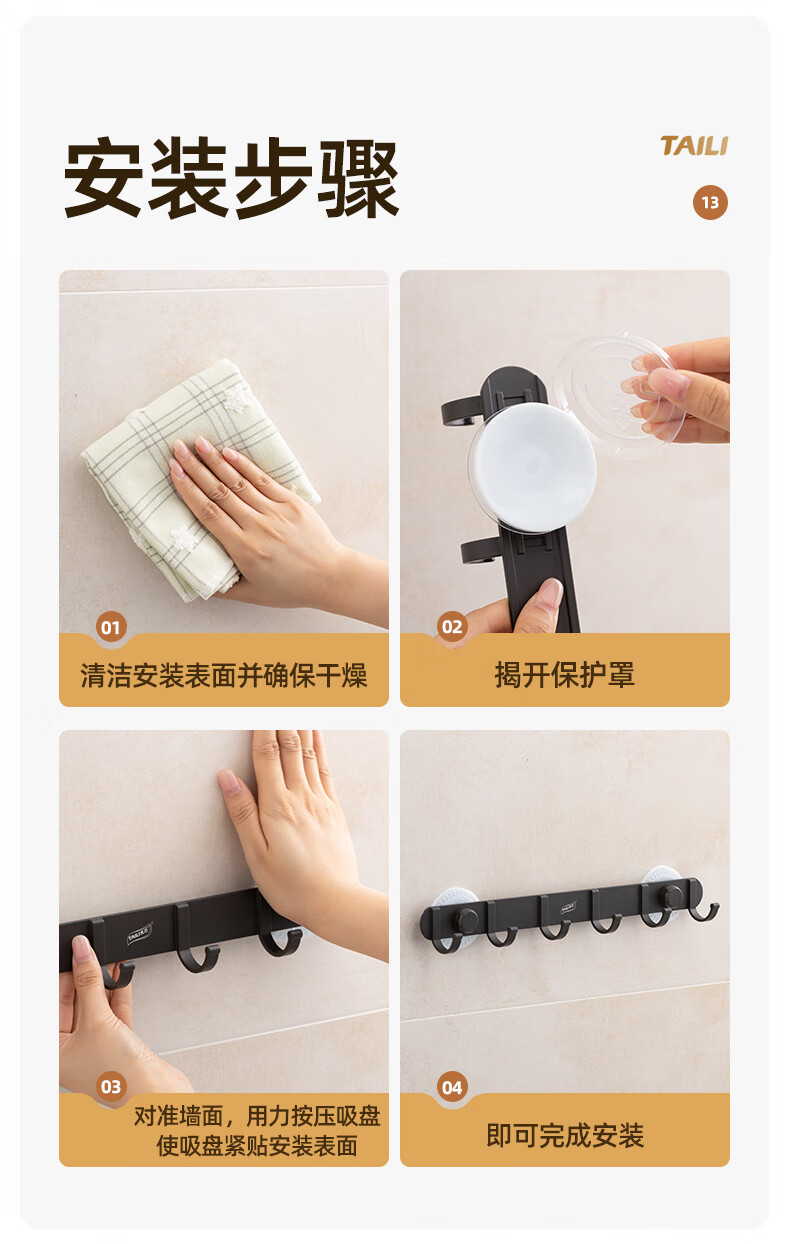 安装步骤

TAILI

13

01
清洁安装表面并确保干燥

02
揭开保护罩

03
对准墙面，用力按压吸盘
使吸盘紧贴安装表面

04
即可完成安装