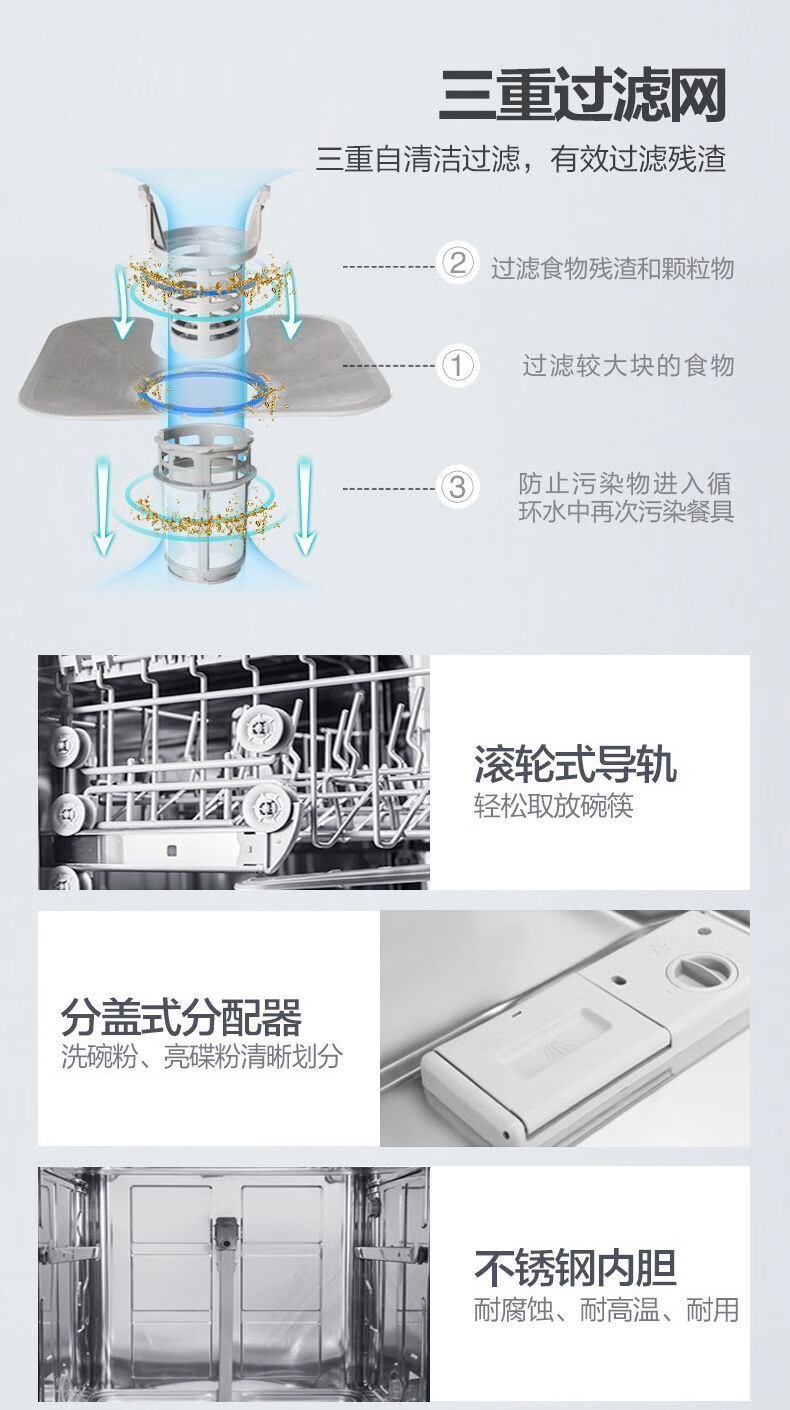 三重过滤网

三重自清洁过滤，有效过滤残渣

② 过滤食物残渣和颗粒物

① 过滤较大块的食物

③ 防止污染物进入循环水中再次污染餐具

滚轮式导轨
轻松取放碗筷

分盖式分配器
洗碗粉、亮碟粉清晰划分

不锈钢内胆
耐腐蚀、耐高温、耐用