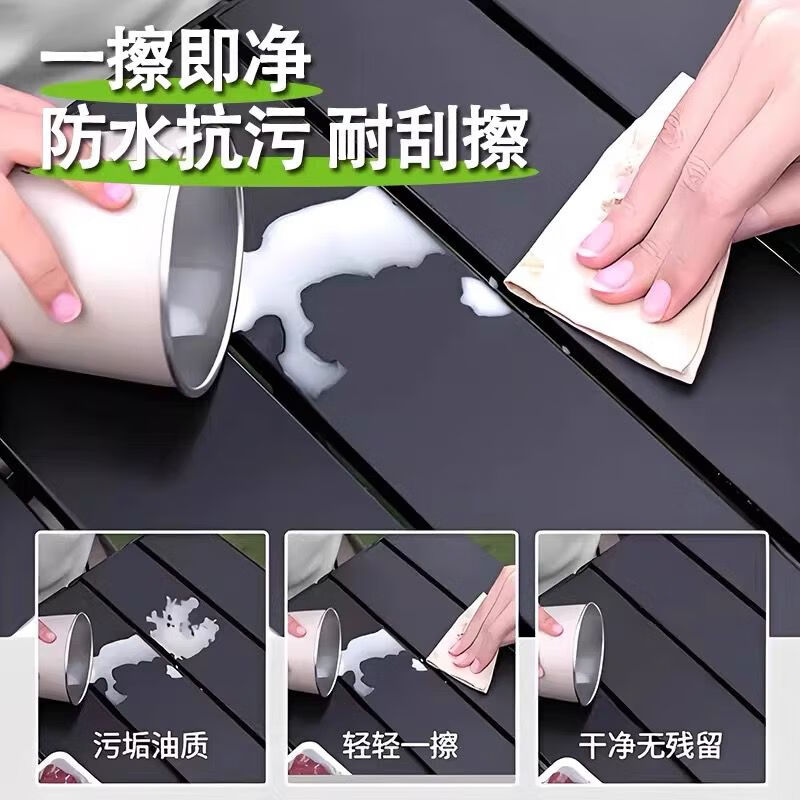 一擦即净
防水抗污 耐刮擦

污垢油质

轻轻一擦

干净无残留