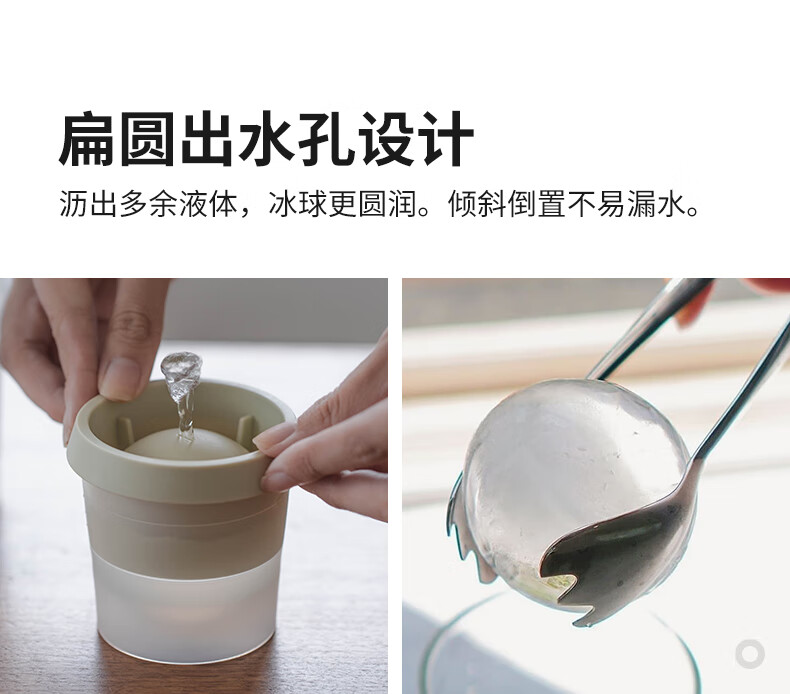 扁圆出水孔设计

沥出多余液体，冰球更圆润。倾斜倒置不易漏水。