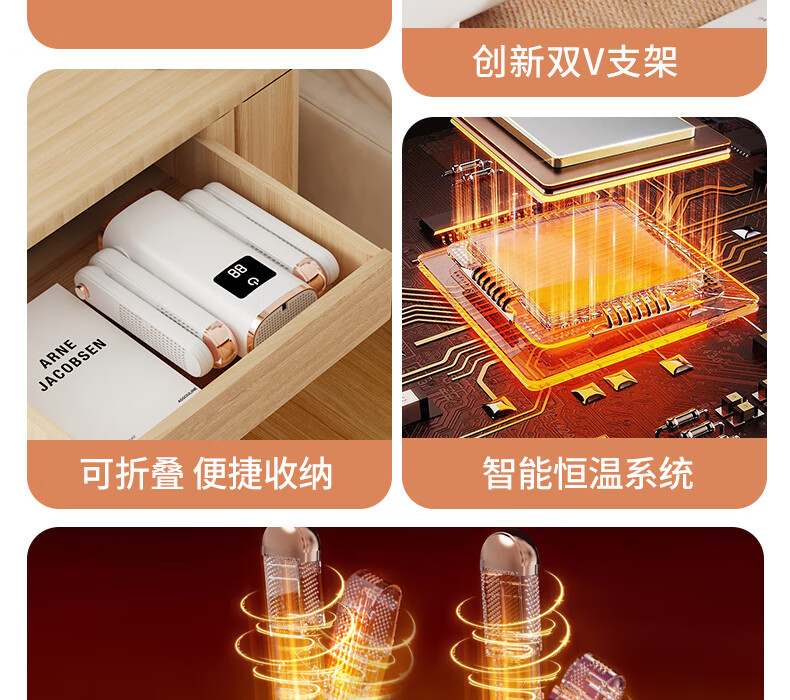 创新双V支架

88

ARNE
JACOBSEN

可折叠 便捷收纳

智能恒温系统