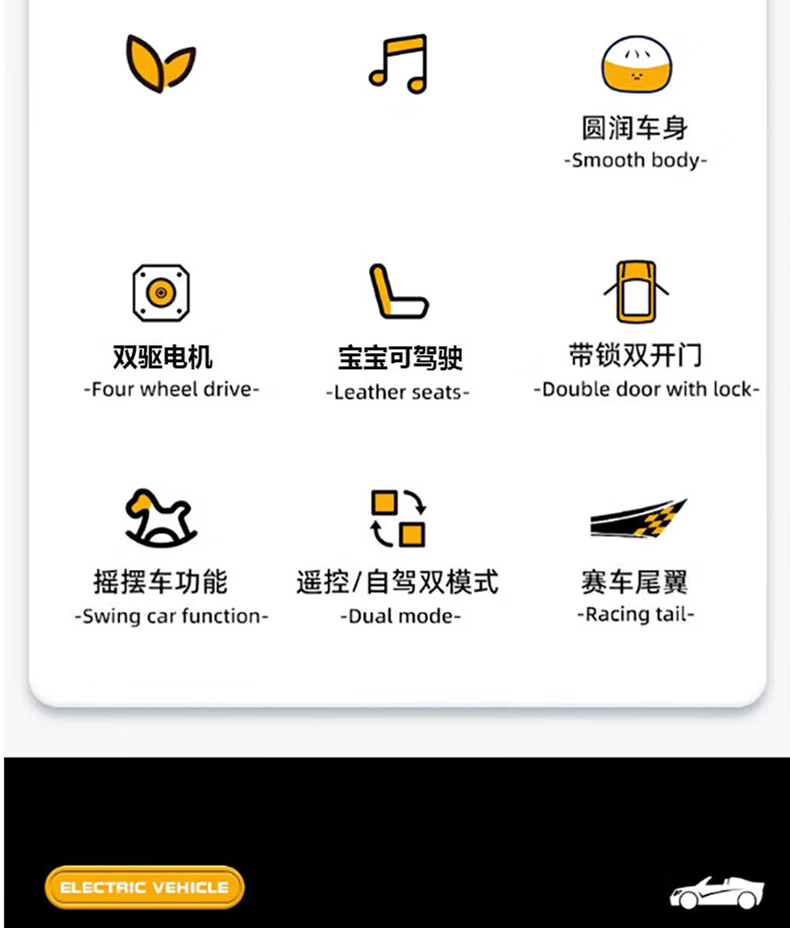 圆润车身
-Smooth body-

双驱电机
-Four wheel drive-

宝宝可驾驶
-Leather seats-

带锁双开门
-Double door with lock-

摇摆车功能
-Swing car function-

遥控/自驾双模式
-Dual mode-

赛车尾翼
-Racing tail-

ELECTRIC VEHICLE