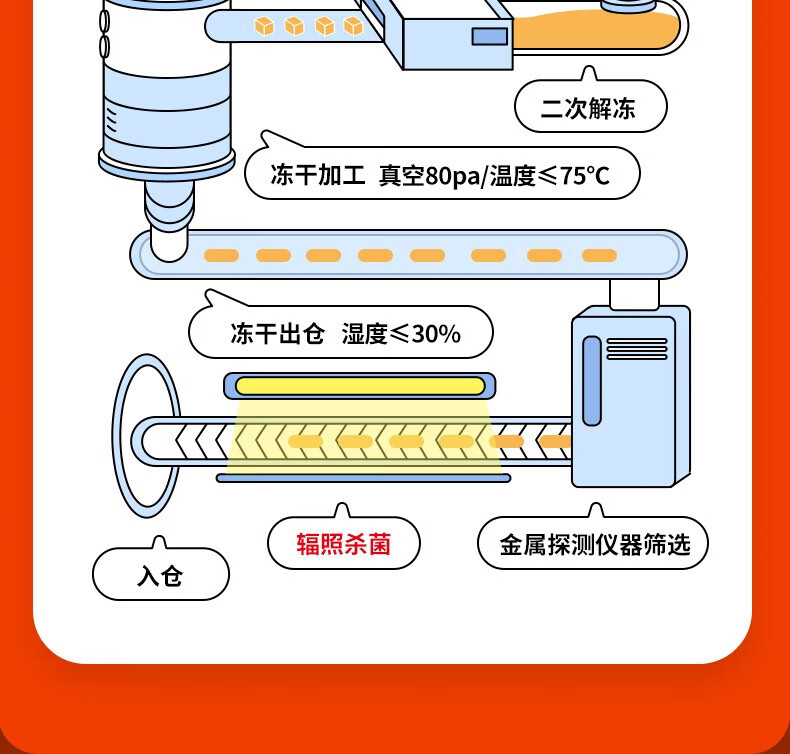 二次解冻

冻干加工 真空80pa/温度≤75℃

冻干出仓 湿度≤30%

辐照杀菌

金属探测仪器筛选

入仓