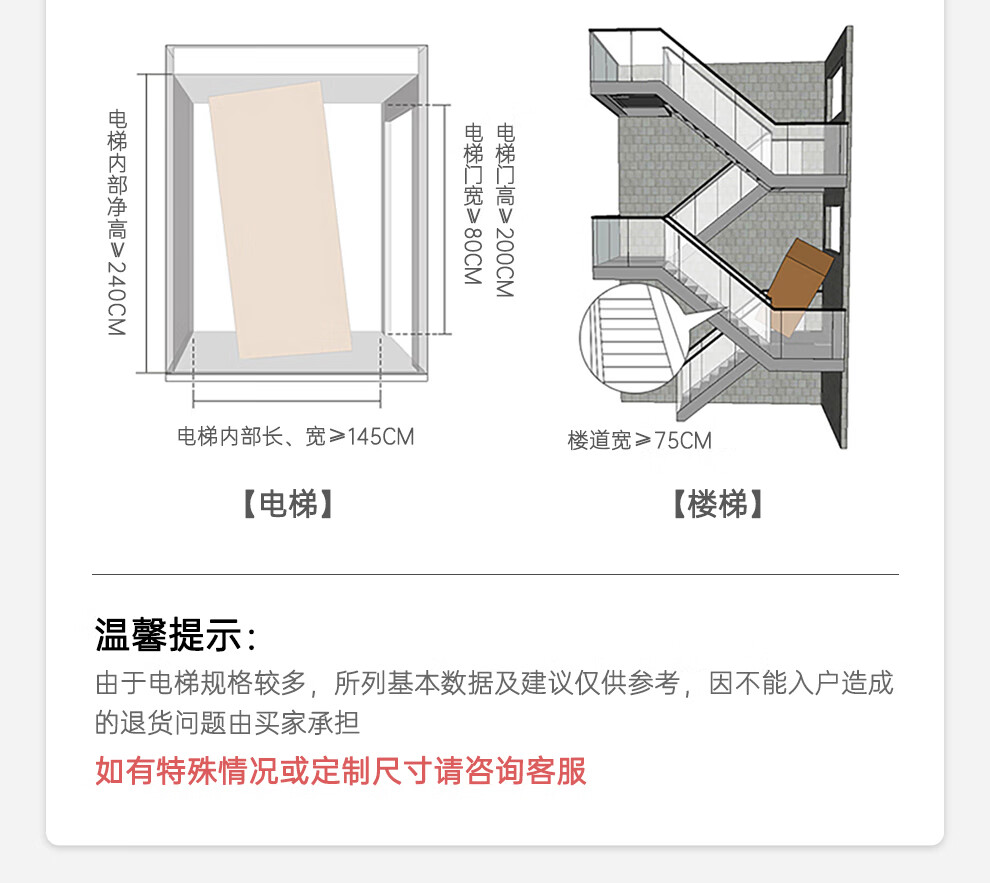 电梯内部净高≥240CM

电梯门高≥200CM

电梯门宽≥80CM

电梯内部长、宽≥145CM

楼道宽≥75CM

【电梯】

【楼梯】

温馨提示：

由于电梯规格较多，所列基本数据及建议仅供参考，因不能入户造成的退货问题由买家承担

如有特殊情况或定制尺寸请咨询客服