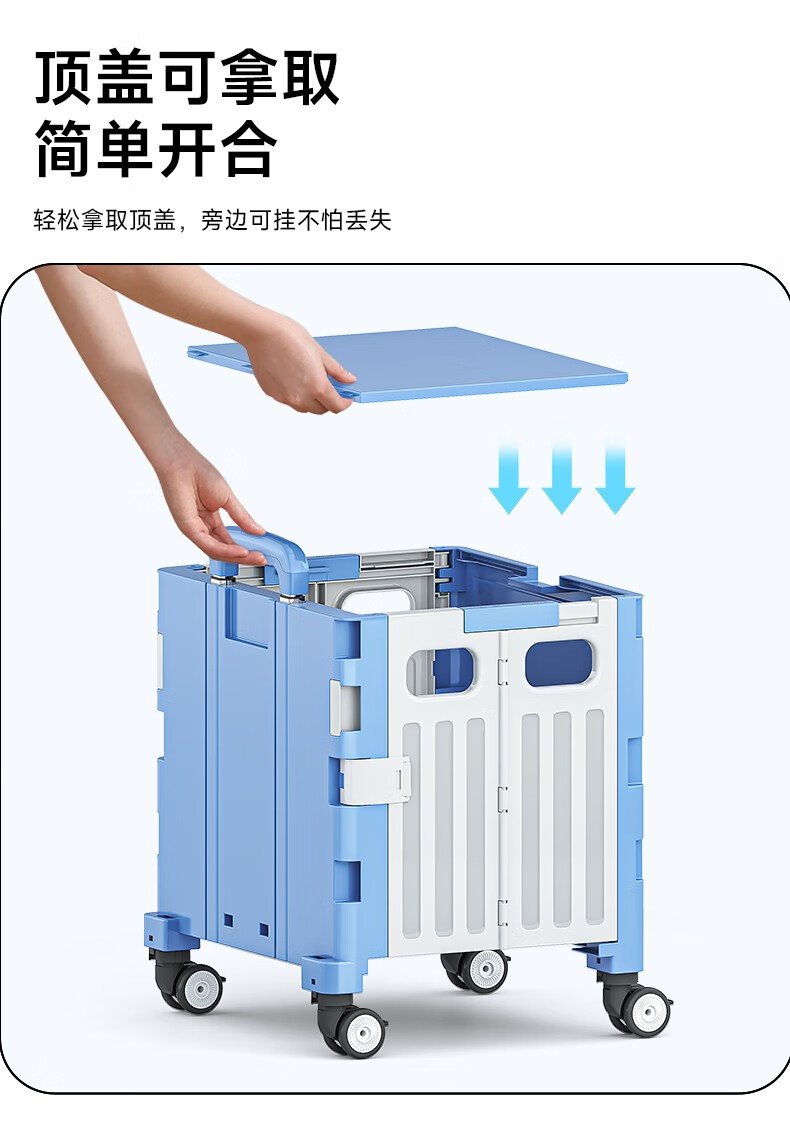 顶盖可拿取
简单开合

轻松拿取顶盖，旁边可挂不怕丢失