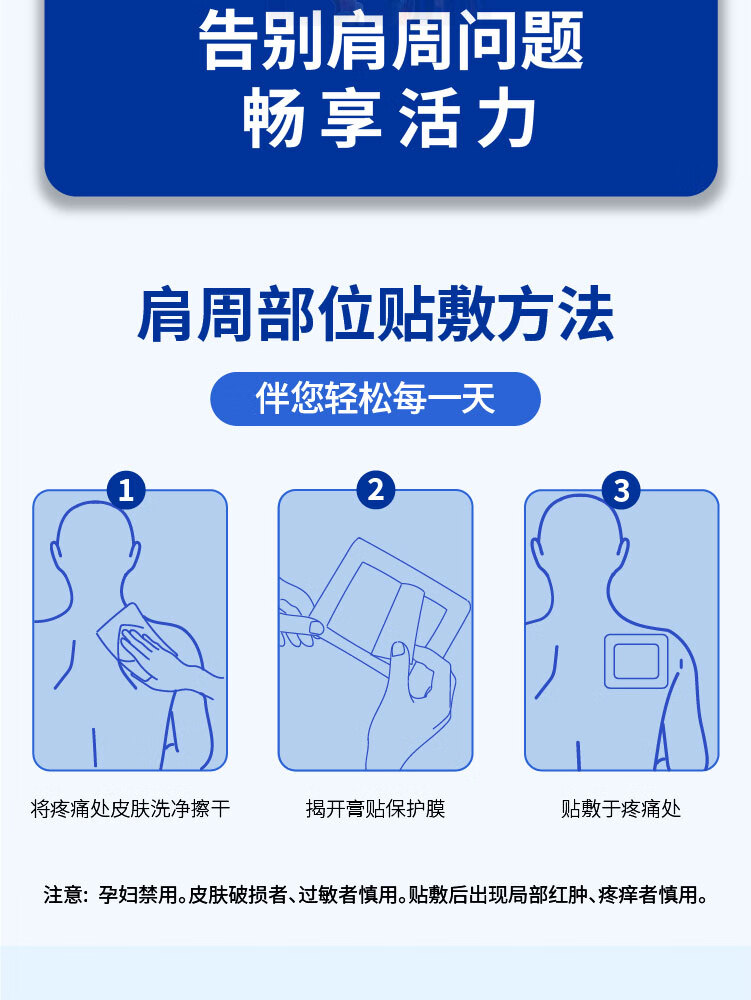 告别肩周问题
畅享活力

肩周部位贴敷方法

伴您轻松每一天

1
将疼痛处皮肤洗净擦干

2
揭开膏贴保护膜

3
贴敷于疼痛处

注意：孕妇禁用。皮肤破损者、过敏者慎用。贴敷后出现局部红肿、疼痒者慎用。