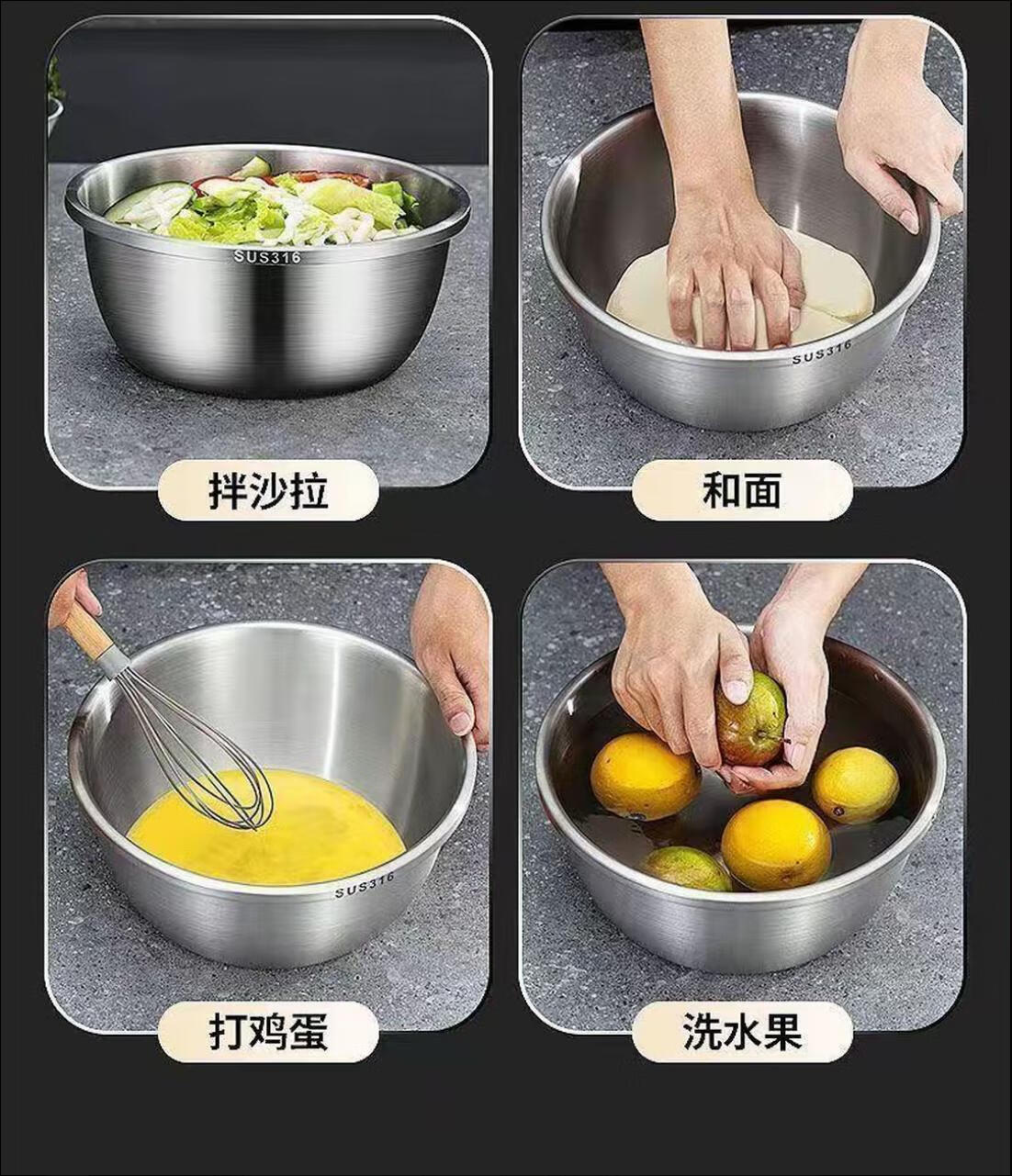 SUS316

拌沙拉

SUS316

和面

SUS316

打鸡蛋

洗水果