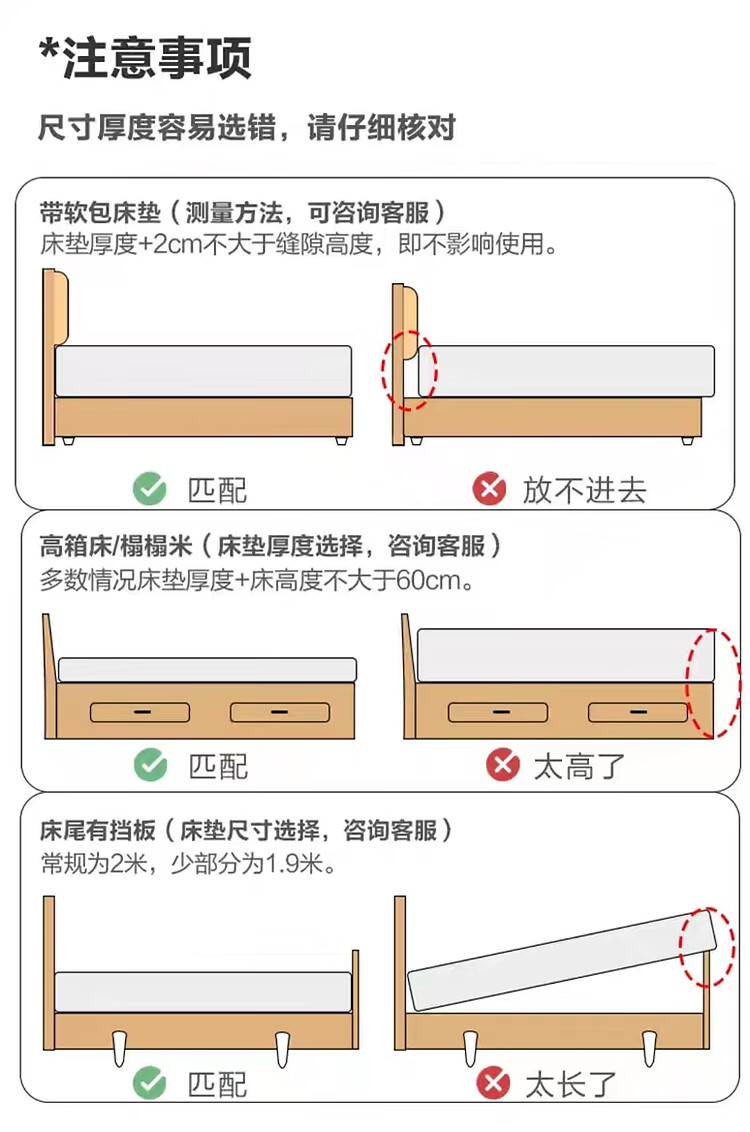 *注意事项

尺寸厚度容易选错，请仔细核对

带软包床垫（测量方法，可咨询客服）
床垫厚度+2cm不大于缝隙高度，即不影响使用。

匹配

放不进去

高箱床/榻榻米（床垫厚度选择，咨询客服）
多数情况床垫厚度+床高度不大于60cm。

匹配

太高了

床尾有挡板（床垫尺寸选择，咨询客服）
常规为2米，少部分为1.9米。

匹配

太长了