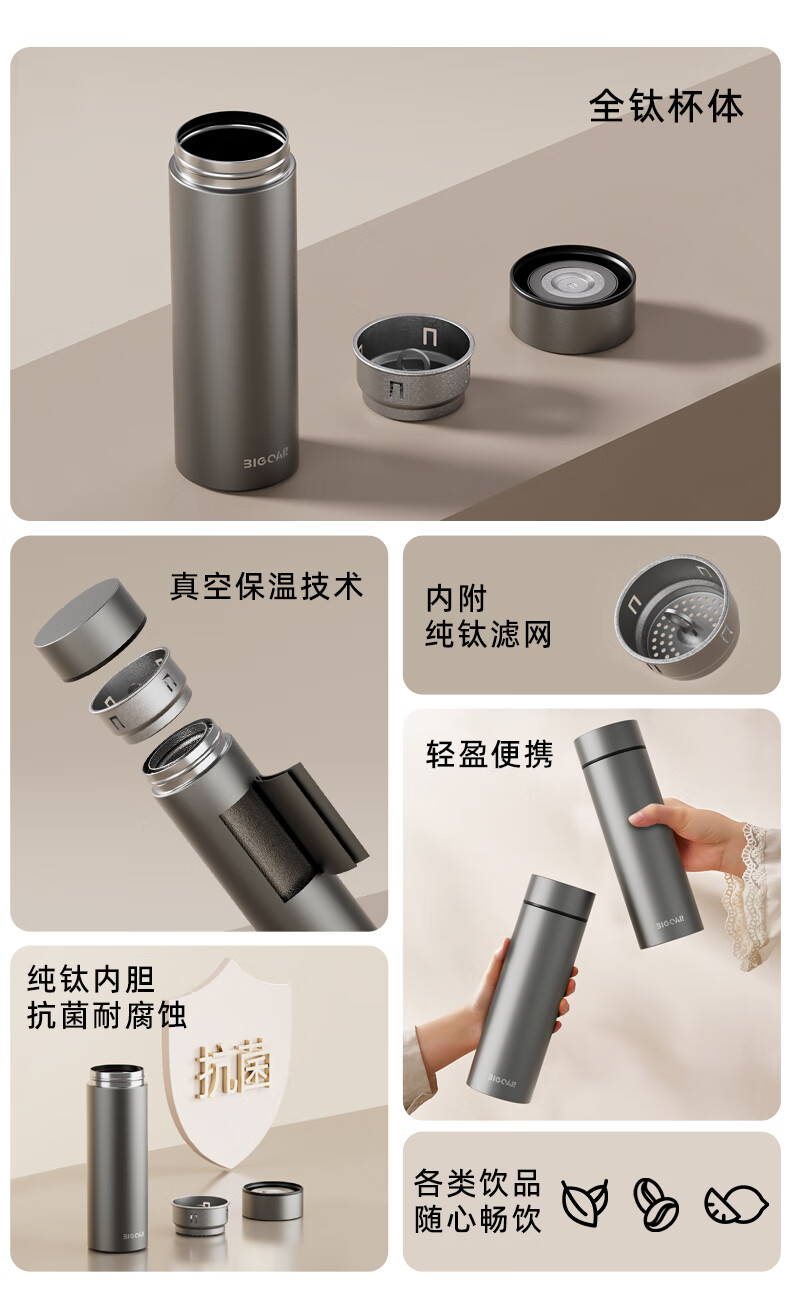 全钛杯体

BIGCAR

真空保温技术

内附
纯钛滤网

轻盈便携

BIGCAR

BIGCAR

纯钛内胆
抗菌耐腐蚀

抗菌

BIGCAR

各类饮品
随心畅饮