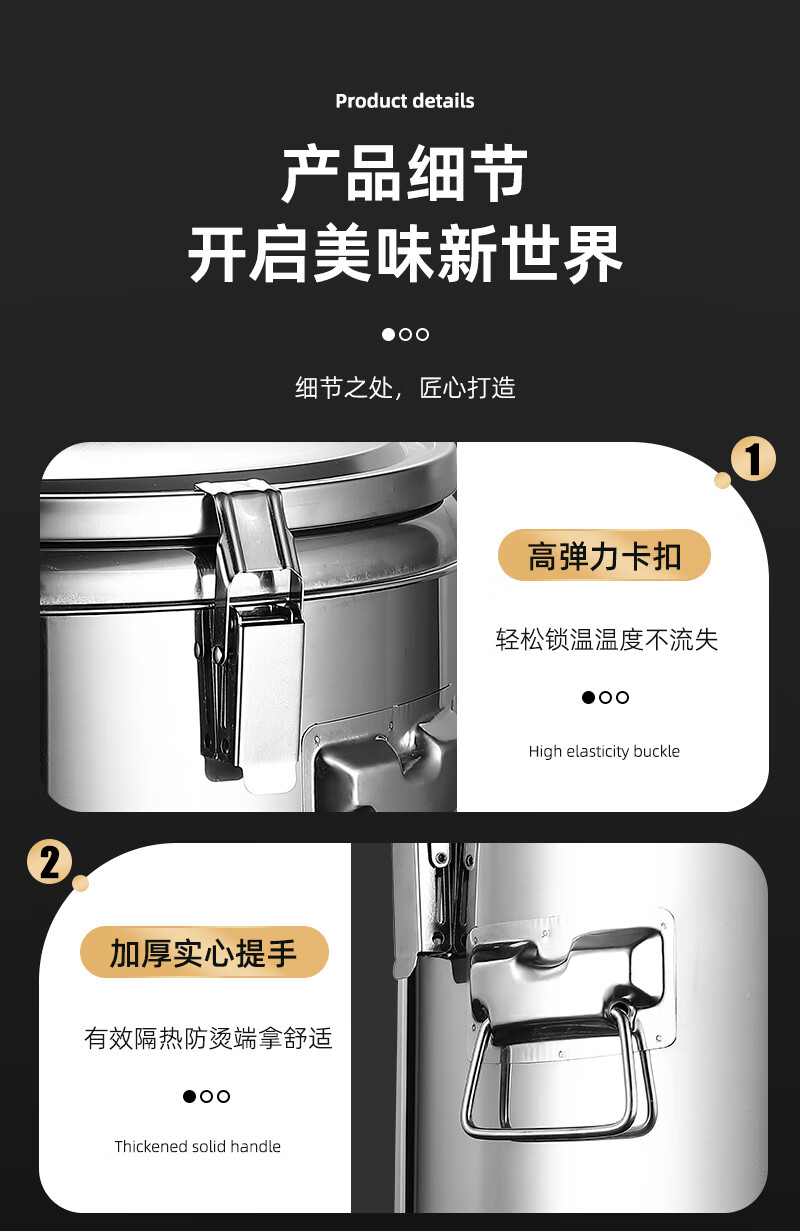 Product details

产品细节
开启美味新世界

细节之处，匠心打造

1

高弹力卡扣

轻松锁温温度不流失

High elasticity buckle

2

加厚实心提手

有效隔热防烫端拿舒适

Thickened solid handle