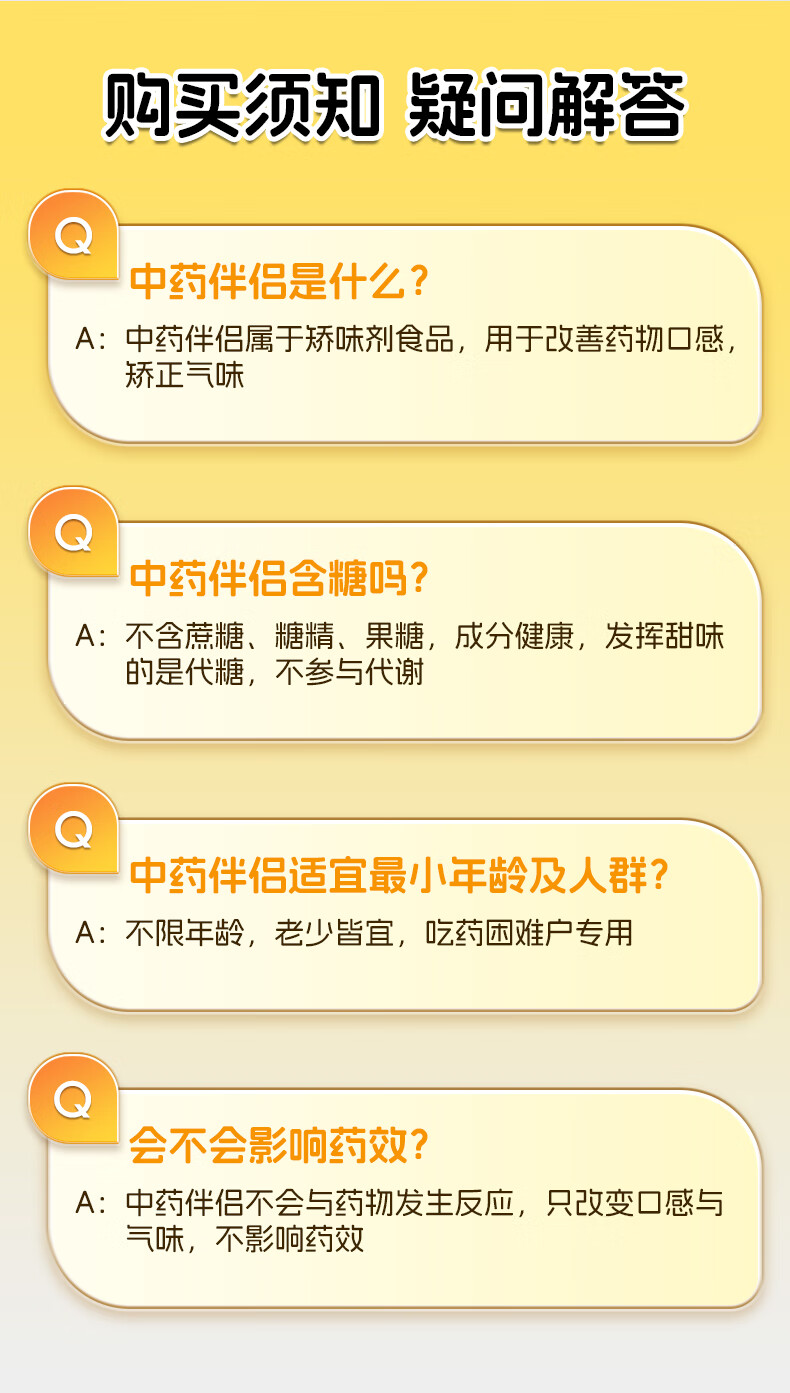 购买须知 疑问解答

Q

中药伴侣是什么？

A：中药伴侣属于矫味剂食品，用于改善药物口感，矫正气味

Q

中药伴侣含糖吗？

A：不含蔗糖、糖精、果糖，成分健康，发挥甜味的是代糖，不参与代谢

Q

中药伴侣适宜最小年龄及人群？

A：不限年龄，老少皆宜，吃药困难户专用

Q

会不会影响药效？

A：中药伴侣不会与药物发生反应，只改变口感与气味，不影响药效