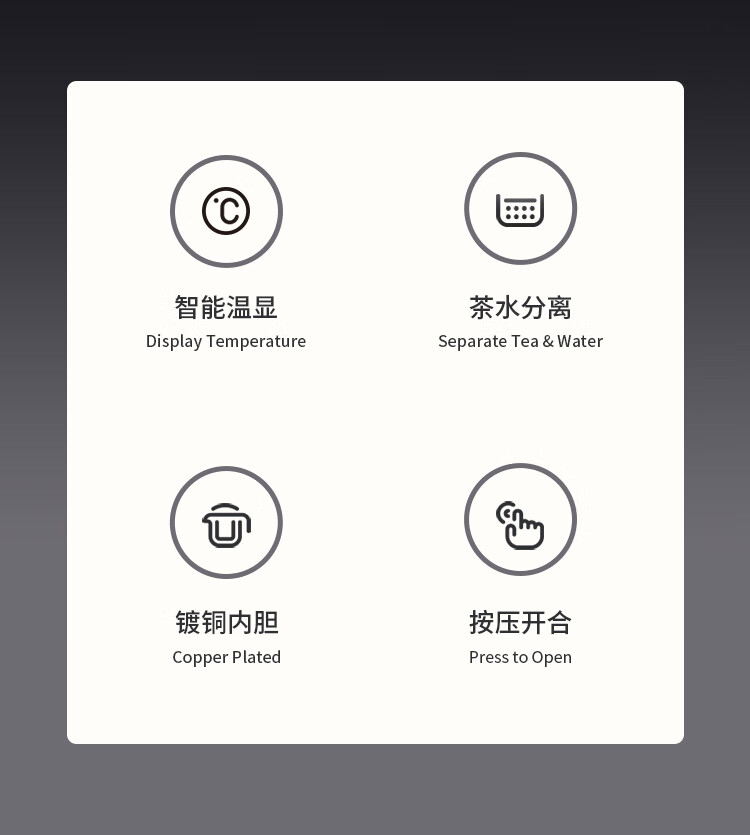 智能温显
Display Temperature

茶水分离
Separate Tea & Water

镀铜内胆
Copper Plated

按压开合
Press to Open