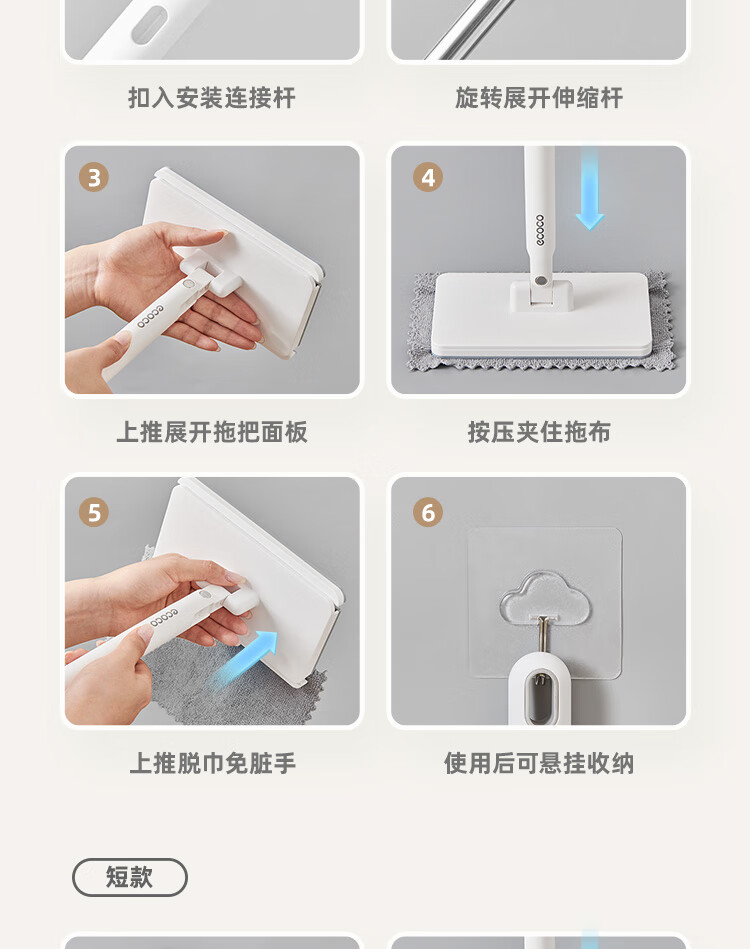 扣入安装连接杆

旋转展开伸缩杆

3

ecoco

上推展开拖把面板

4

ecoco

按压夹住拖布

5

ecoco

上推脱巾免脏手

6

使用后可悬挂收纳

短款