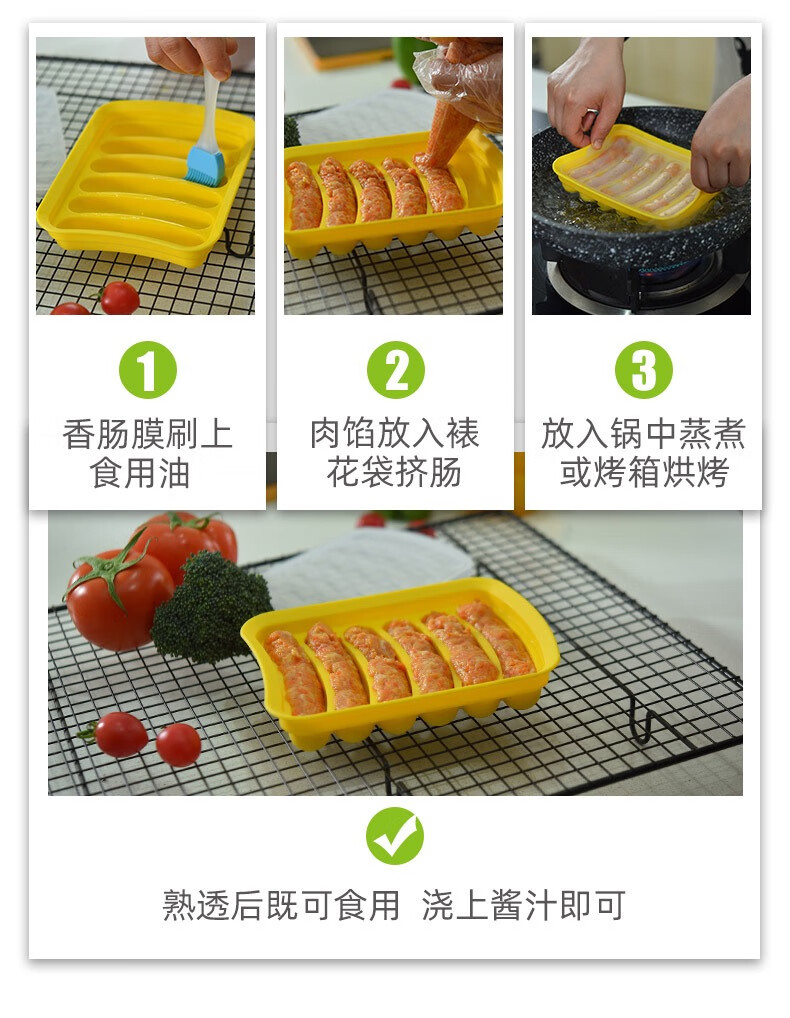 1
香肠膜刷上食用油

2
肉馅放入裱花袋挤肠

3
放入锅中蒸煮或烤箱烘烤

熟透后既可食用 浇上酱汁即可