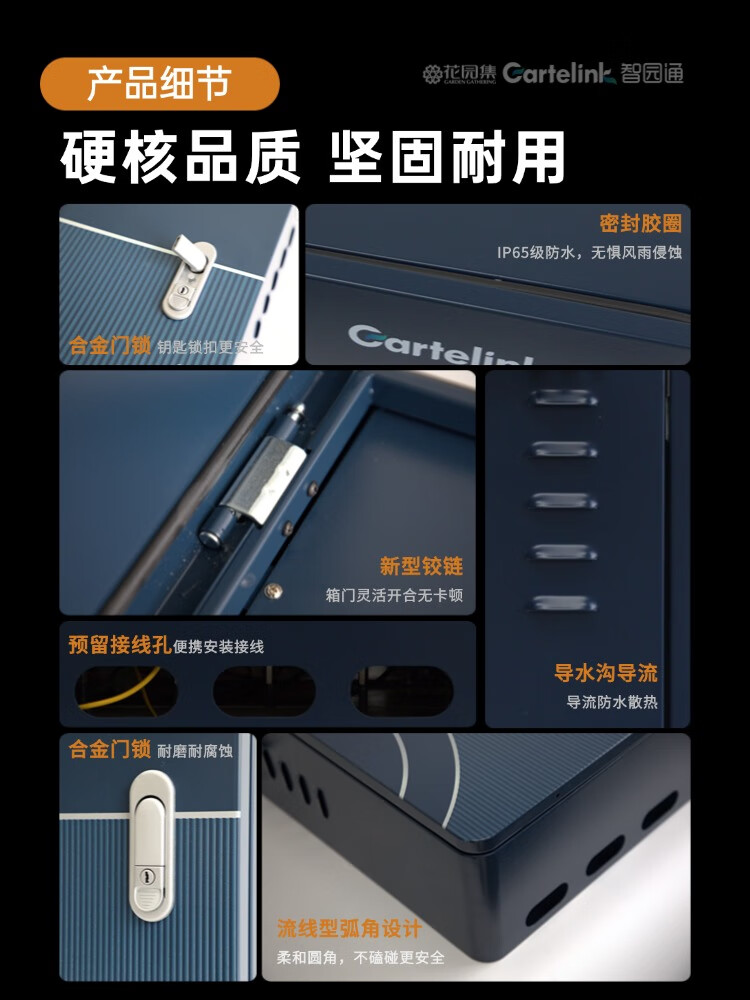 产品细节

花园集 GARDEN GATHERING Cartelink 智园通

硬核品质 坚固耐用

合金门锁 钥匙锁扣更安全

密封胶圈
IP65级防水，无惧风雨侵蚀

Cartelink

新型铰链
箱门灵活开合无卡顿

预留接线孔 便携安装接线

导水沟导流
导流防水散热

合金门锁 耐磨耐腐蚀

流线型弧角设计
柔和圆角，不磕碰更安全