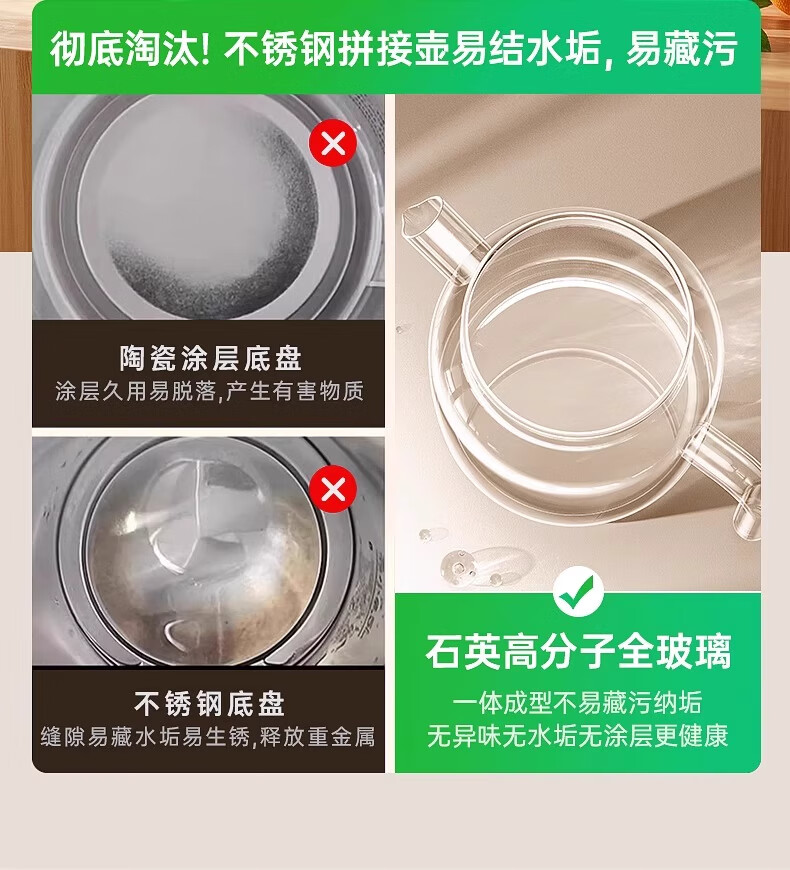 彻底淘汰! 不锈钢拼接壶易结水垢, 易藏污

陶瓷涂层底盘
涂层久用易脱落,产生有害物质

不锈钢底盘
缝隙易藏水垢易生锈,释放重金属

石英高分子全玻璃
一体成型不易藏污纳垢
无异味无水垢无涂层更健康