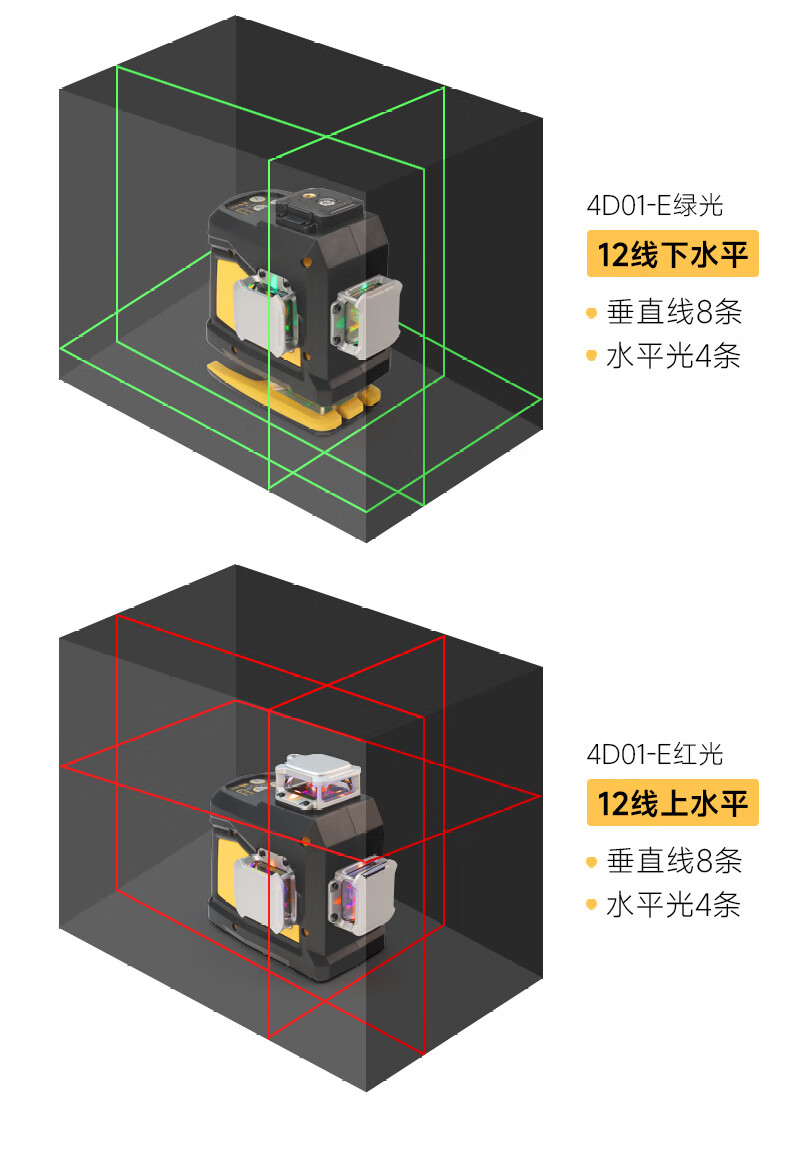 4D01-E绿光

12线下水平

垂直线8条

水平光4条

4D01-E红光

12线上水平

垂直线8条

水平光4条