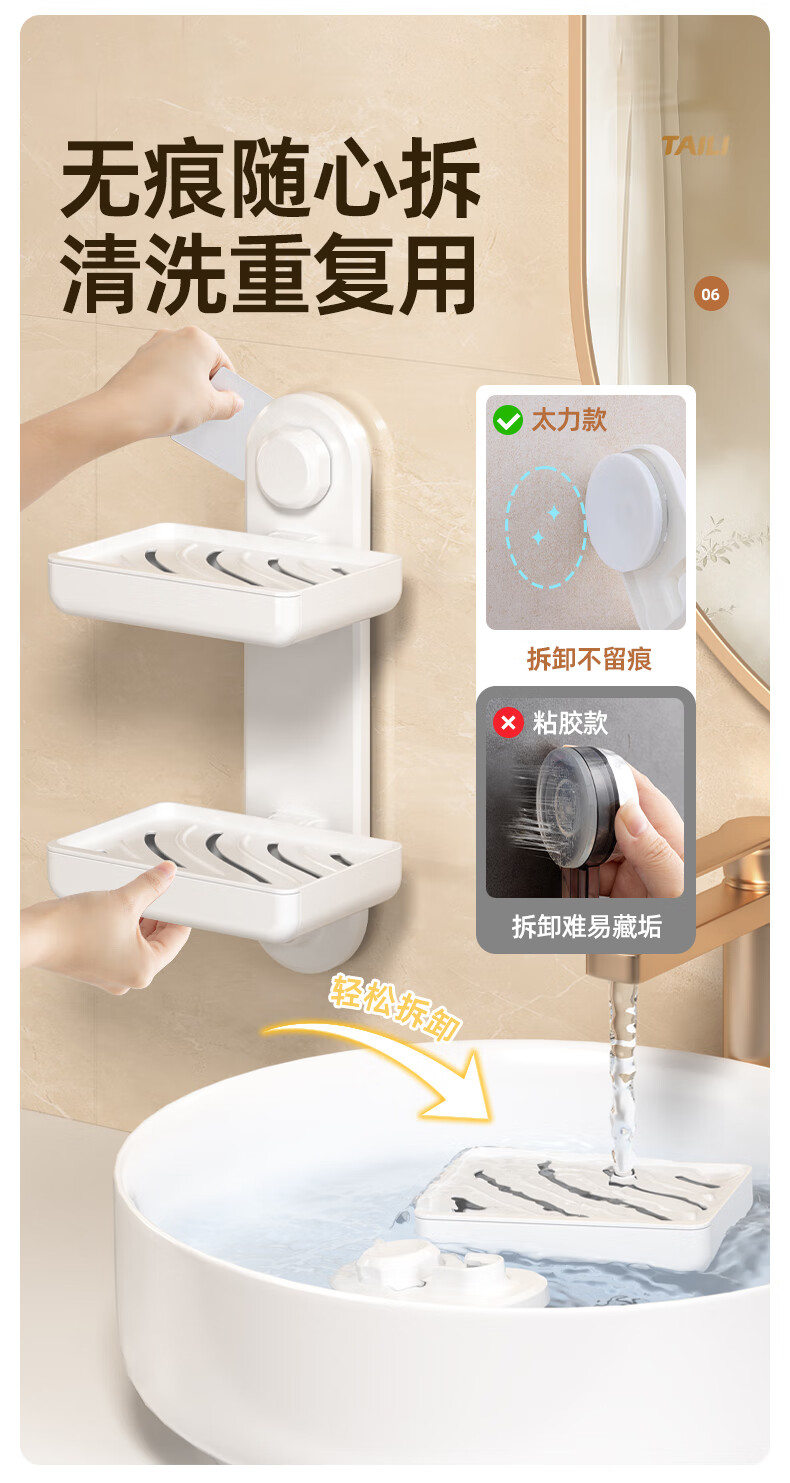 无痕随心拆
清洗重复用

TAILI

06

太力款

拆卸不留痕

粘胶款

拆卸难易藏垢

轻松拆卸