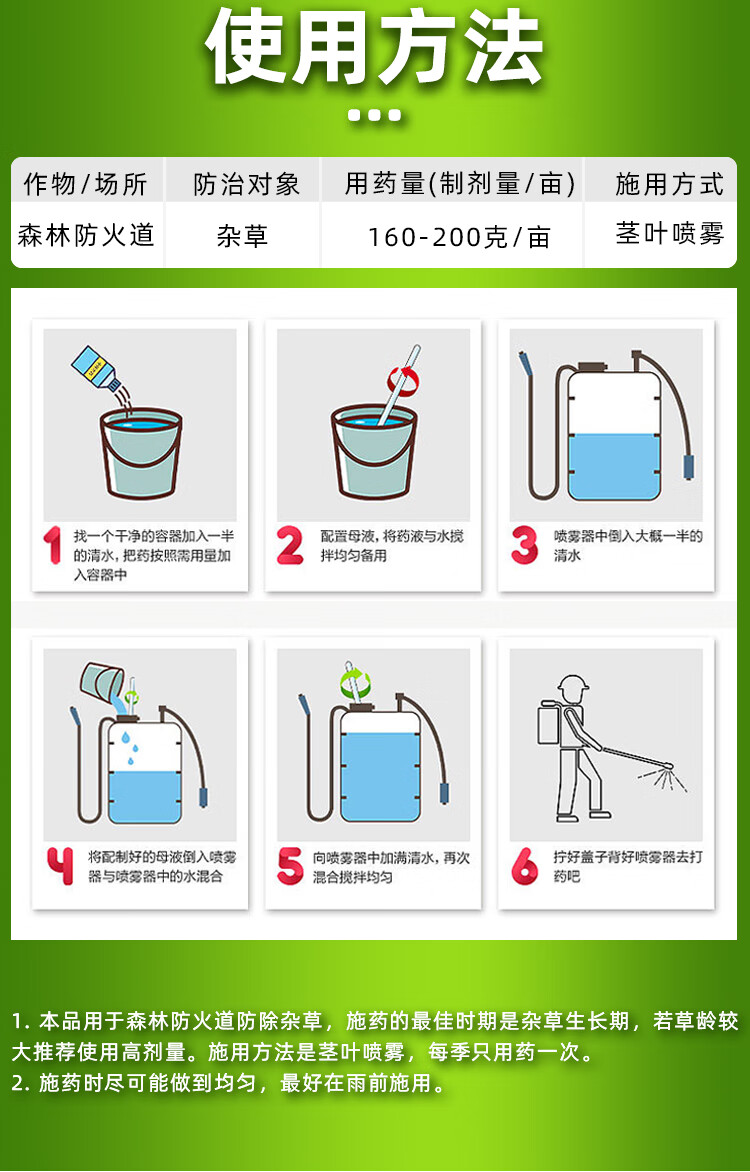 使用方法

| 作物/场所 | 防治对象 | 用药量(制剂量/亩) | 施用方式 |
|---|---|---|---|
| 森林防火道 | 杂草 | 160-200克/亩 | 茎叶喷雾 |

1 找一个干净的容器加入一半的清水，把药按照需用量加入容器中

2 配置母液，将药液与水搅拌均匀备用

3 喷雾器中倒入大概一半的清水

4 将配制好的母液倒入喷雾器与喷雾器中的水混合

5 向喷雾器中加满清水，再次混合搅拌均匀

6 拧好盖子背好喷雾器去打药吧

1. 本品用于森林防火道防除杂草，施药的最佳时期是杂草生长期，若草龄较大推荐使用高剂量。施用方法是茎叶喷雾，每季只用药一次。
2. 施药时尽可能做到均匀，最好在雨前施用。