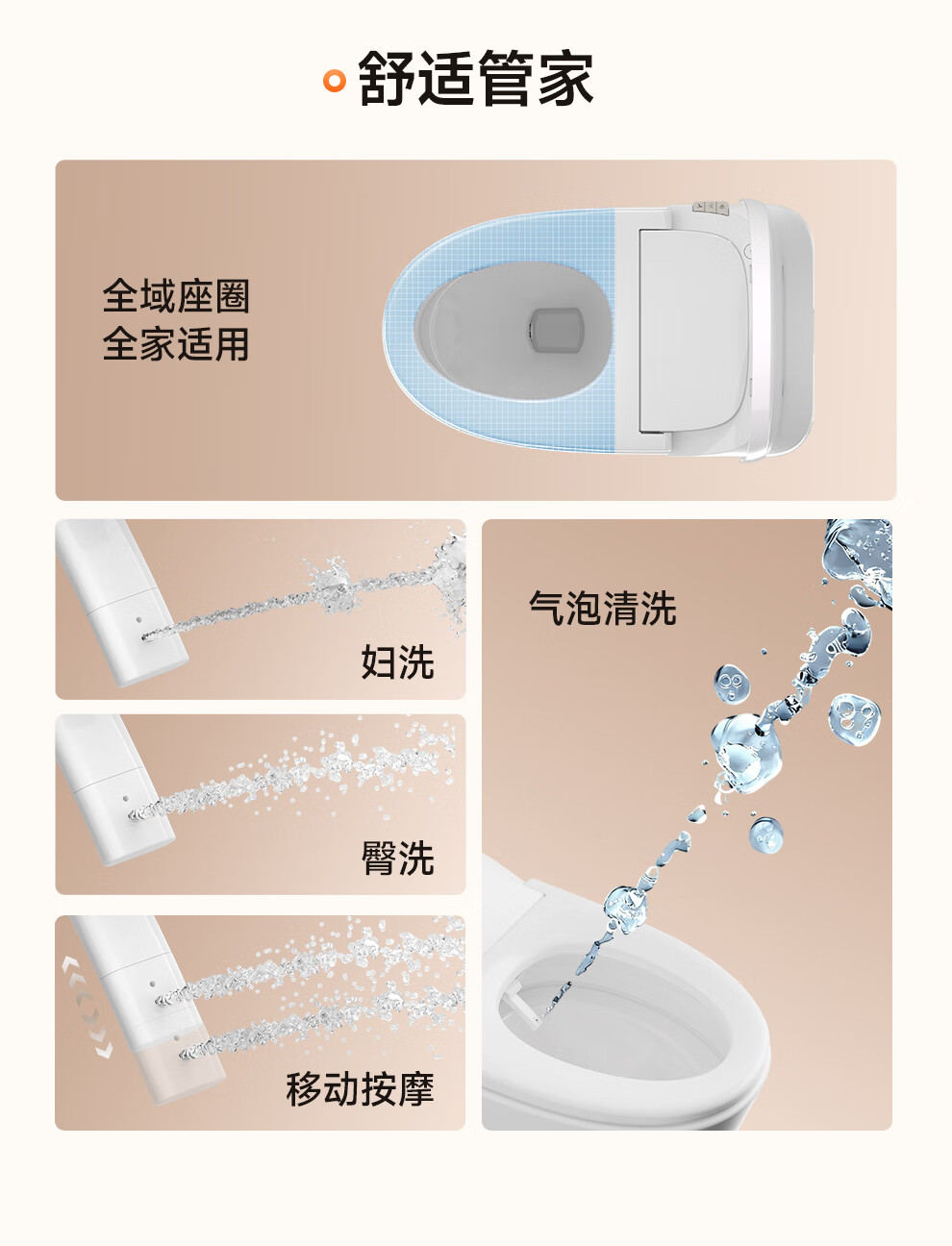 舒适管家

全域座圈
全家适用

妇洗

臀洗

移动按摩

气泡清洗