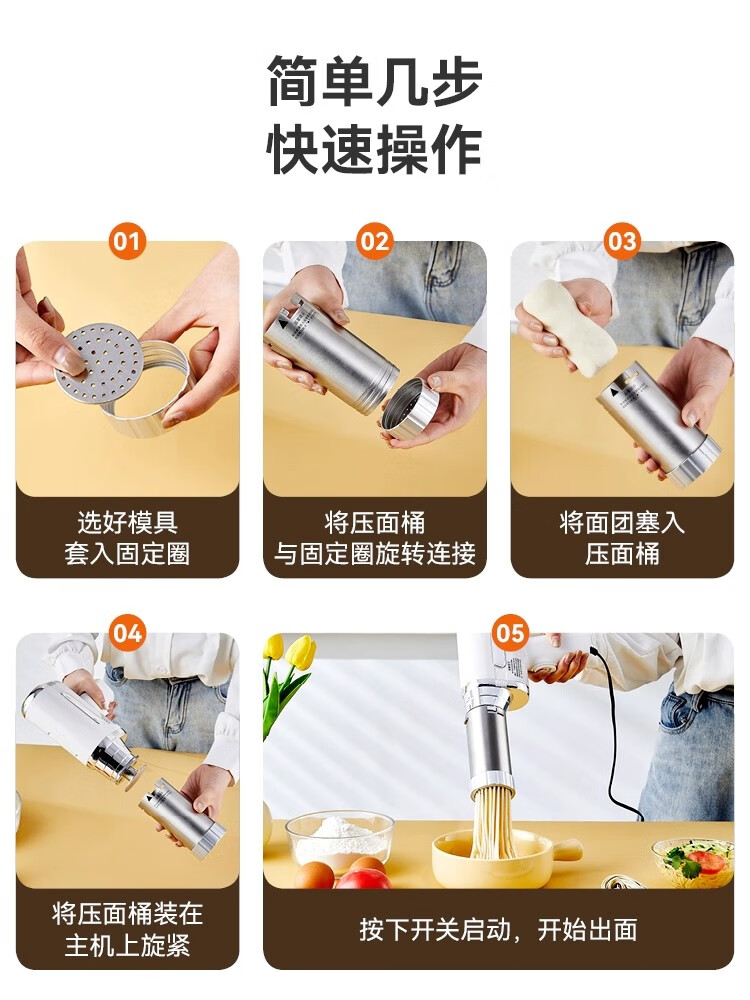 简单几步
快速操作

01
选好模具
套入固定圈

02
将压面桶
与固定圈旋转连接

03
将面团塞入
压面桶

04
将压面桶装在
主机上旋紧

05
按下开关启动，开始出面