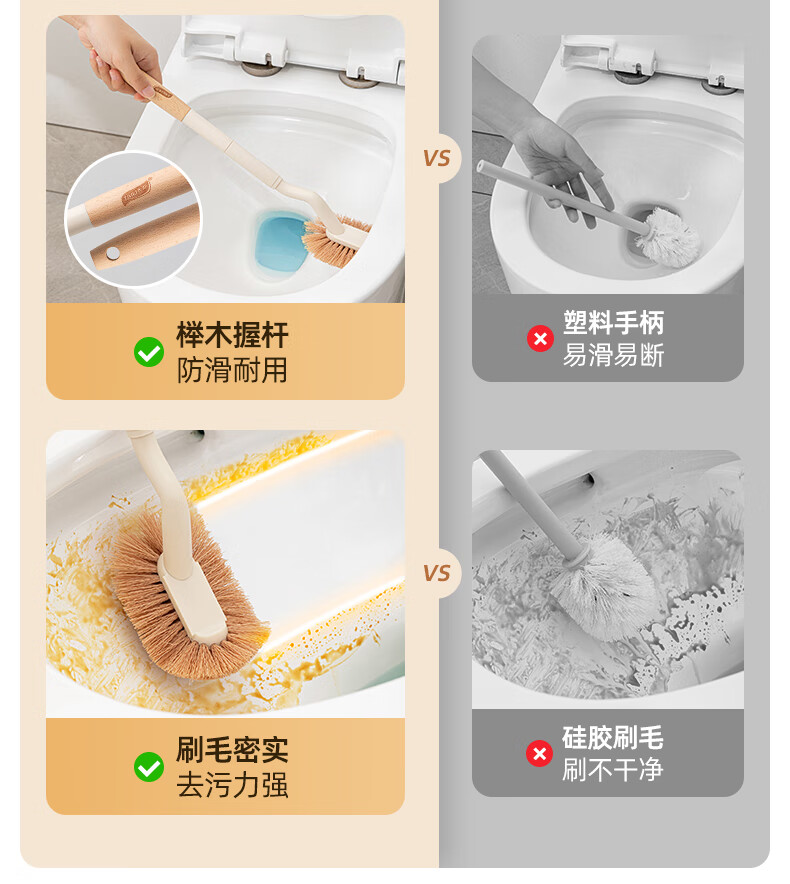 榉木握杆
防滑耐用

VS

塑料手柄
易滑易断

刷毛密实
去污力强

VS

硅胶刷毛
刷不干净