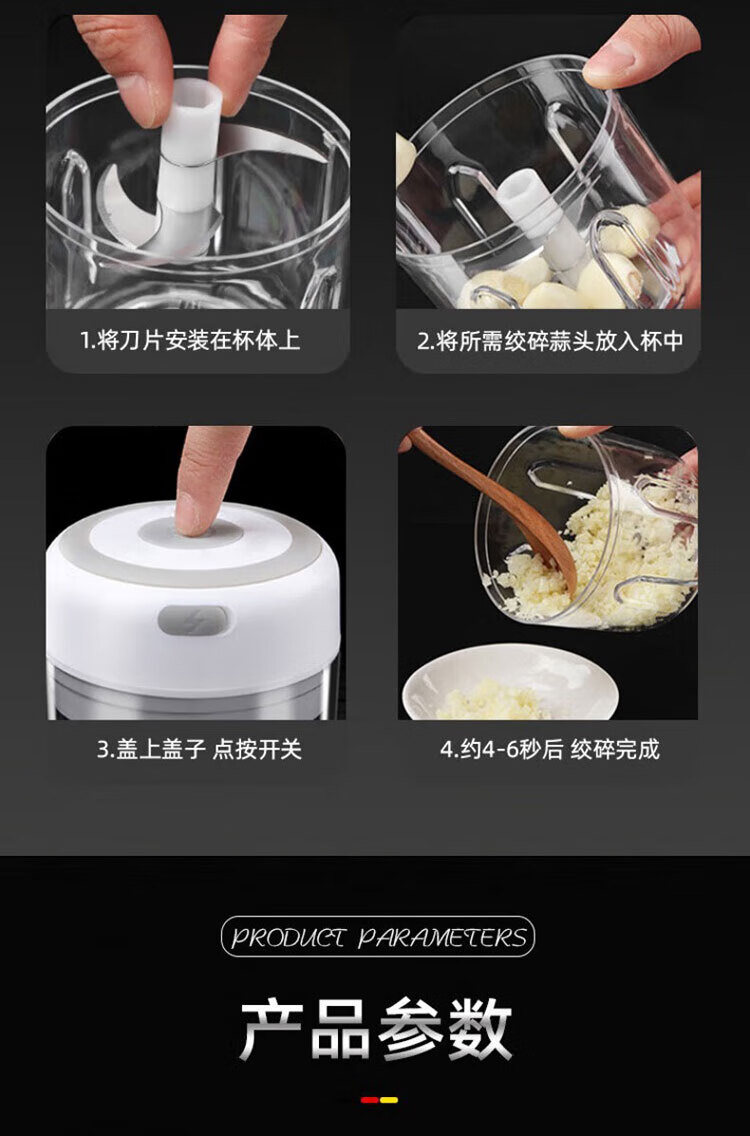 1.将刀片安装在杯体上

2.将所需绞碎蒜头放入杯中

3.盖上盖子 点按开关

4.约4-6秒后 绞碎完成

PRODUCT PARAMETERS

产品参数