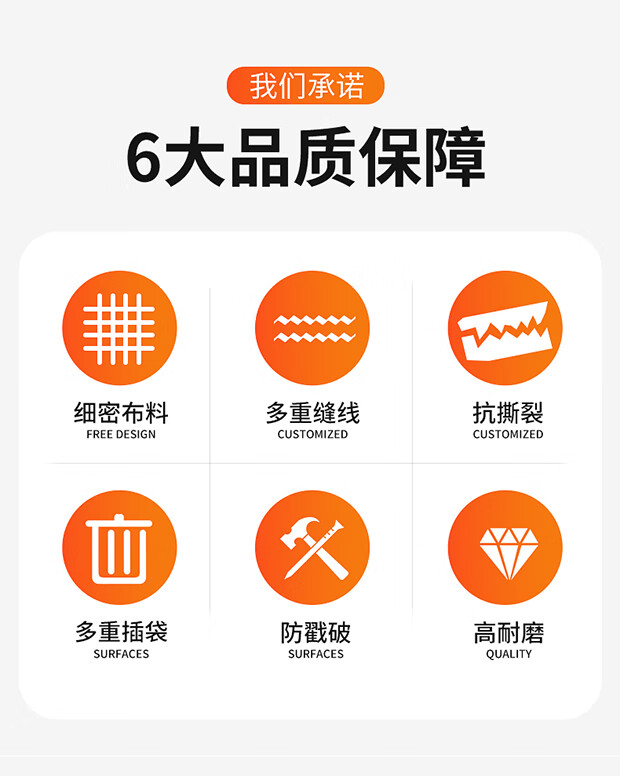 我们承诺

6大品质保障

细密布料
FREE DESIGN

多重缝线
CUSTOMIZED

抗撕裂
CUSTOMIZED

多重插袋
SURFACES

防戳破
SURFACES

高耐磨
QUALITY