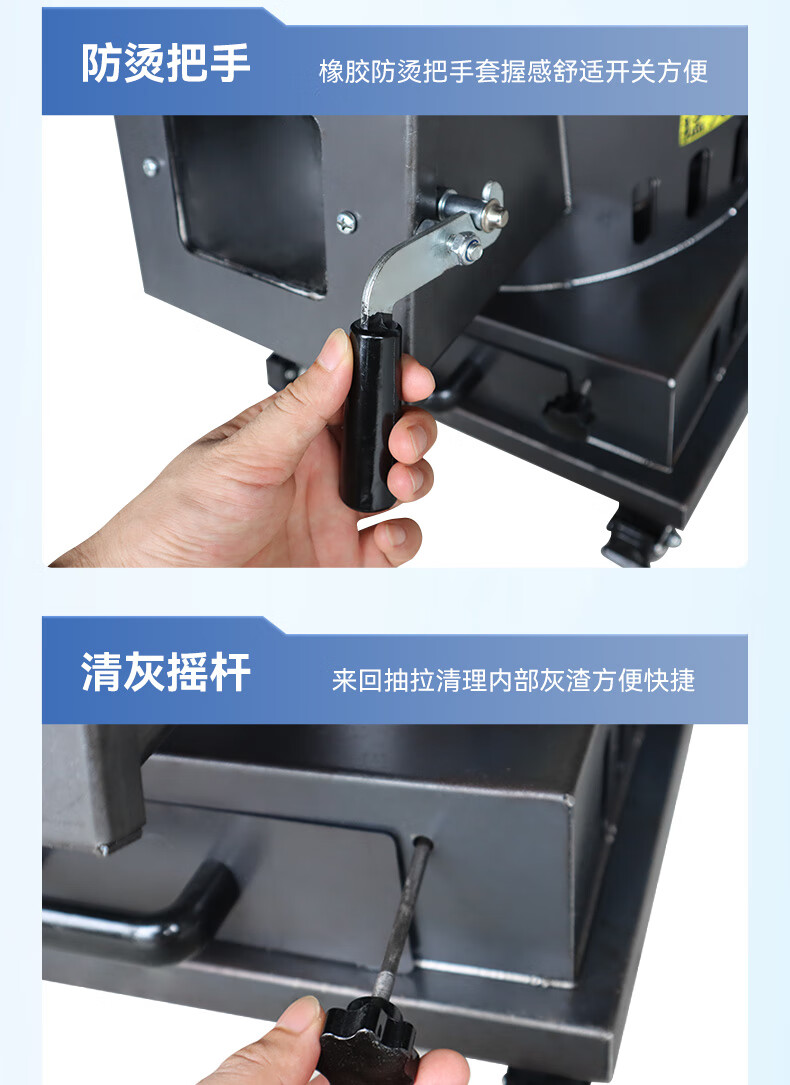 防烫把手

橡胶防烫把手套握感舒适开关方便

清灰摇杆

来回抽拉清理内部灰渣方便快捷