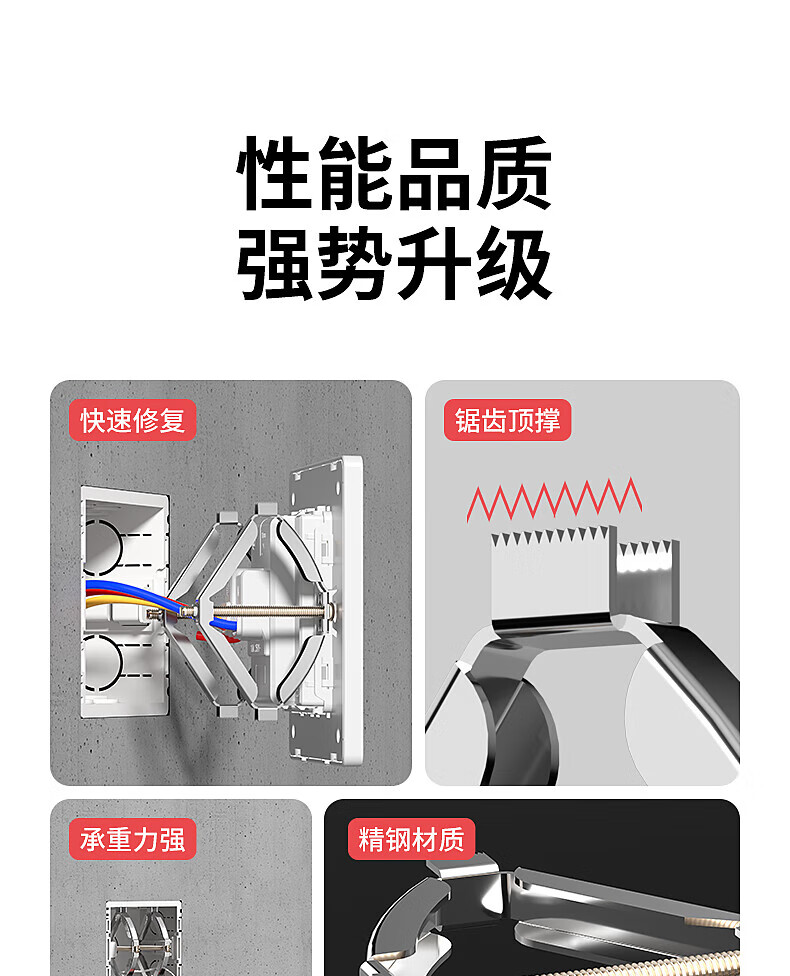 性能品质
强势升级

快速修复

锯齿顶撑

承重力强

精钢材质